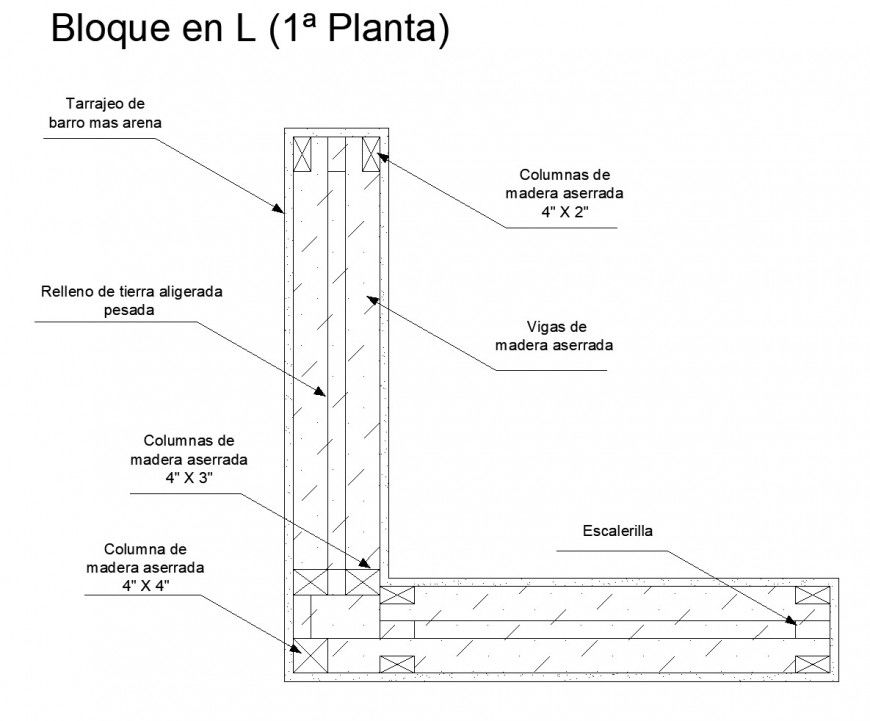 Bloque en L (1ª Planta)

Tarrajeo de barro mas arena

Columnas de madera aserrada 4" X 2"

Relleno de tierra aligerada pesada

Vigas de madera aserrada

Columnas de madera aserrada 4" X 3"

Escalerilla

Columna de madera aserrada 4" X 4"