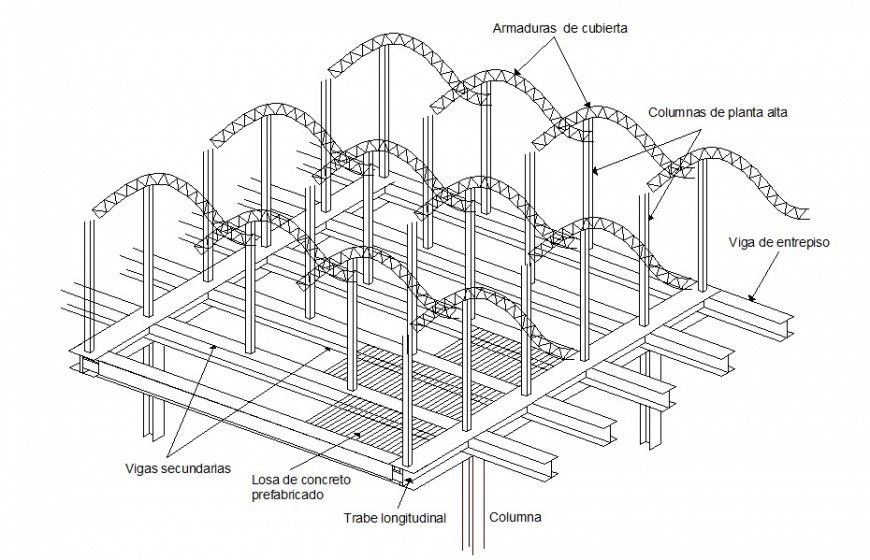 Armaduras de cubierta

Columnas de planta alta

Viga de entrepiso

Vigas secundarias

Losa de concreto prefabricado

Trabe longitudinal

Columna