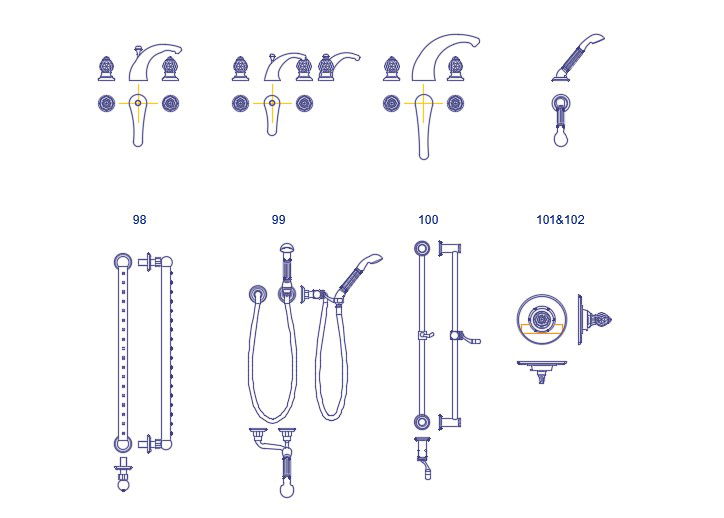 98

99

100

101&102