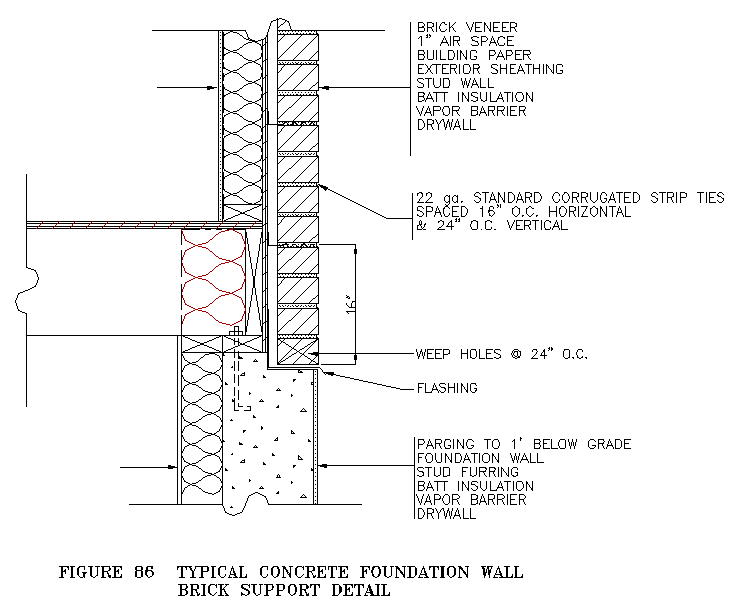 BRICK VENEER
1" AIR SPACE
BUILDING PAPER
EXTERIOR SHEATHING
STUD WALL
BATT INSULATION
VAPOR BARRIER
DRYWALL

22 ga. STANDARD CORRUGATED STRIP TIES
SPACED 16" O.C. HORIZONTAL
& 24" O.C. VERTICAL

16"

WEEP HOLES @ 24" O.C.

FLASHING

PARGING TO 1' BELOW GRADE
FOUNDATION WALL
STUD FURRING
BATT INSULATION
VAPOR BARRIER
DRYWALL

FIGURE 86 TYPICAL CONCRETE FOUNDATION WALL
BRICK SUPPORT DETAIL