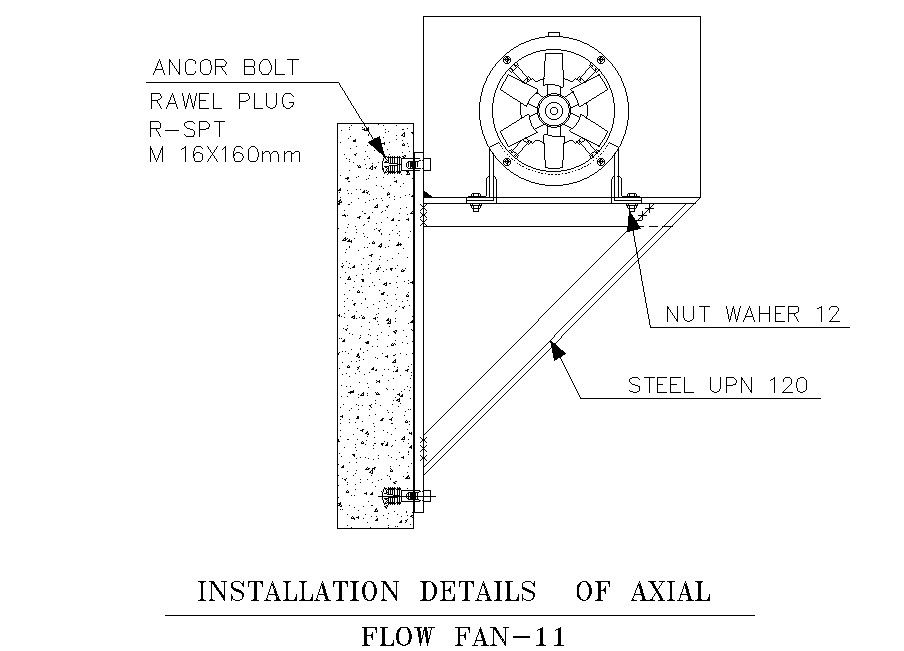 ANCOR BOLT
RAWEL PLUG
R-SPT
M 16X160mm

NUT WAHER 12

STEEL UPN 120

INSTALLATION DETAILS OF AXIAL
FLOW FAN-11