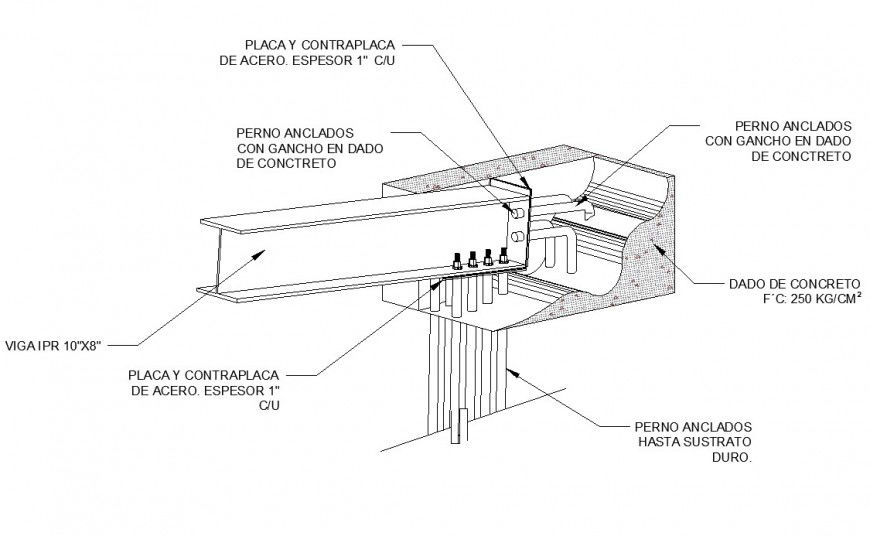 PLACA Y CONTRAPLACA DE ACERO. ESPESOR 1" C/U

PERNO ANCLADOS CON GANCHO EN DADO DE CONCTRETO

PERNO ANCLADOS CON GANCHO EN DADO DE CONCTRETO

DADO DE CONCRETO F´C: 250 KG/CM$^2$

VIGA IPR 10"X8"

PLACA Y CONTRAPLACA DE ACERO. ESPESOR 1" C/U

PERNO ANCLADOS HASTA SUSTRATO DURO.