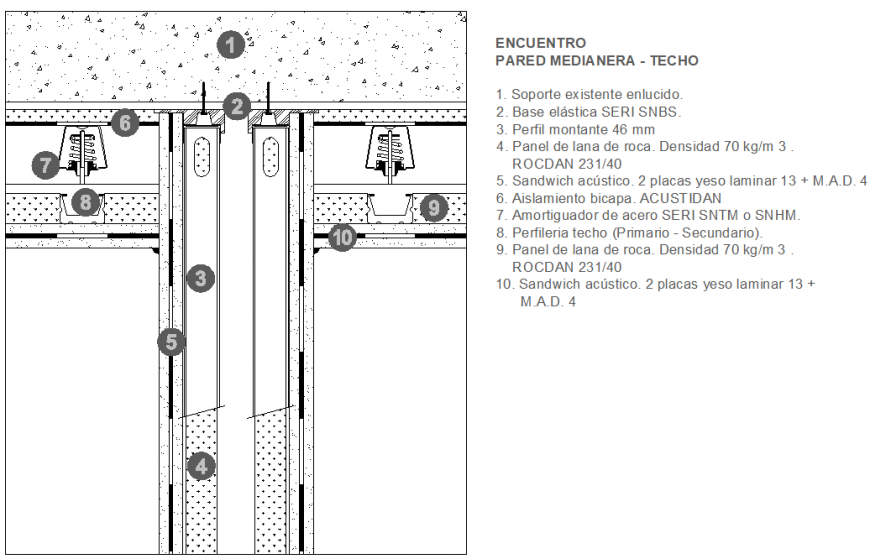 1
2
6
7
8
9
10
3
5
4

ENCUENTRO
PARED MEDIANERA - TECHO

1. Soporte existente enlucido.
2. Base elástica SERI SNBS.
3. Perfil montante 46 mm
4. Panel de lana de roca. Densidad 70 kg/m 3 . ROCDAN 231/40
5. Sandwich acústico. 2 placas yeso laminar 13 + M.A.D. 4
6. Aislamiento bicapa. ACUSTIDAN
7. Amortiguador de acero SERI SNTM o SNHM.
8. Perfileria techo (Primario - Secundario).
9. Panel de lana de roca. Densidad 70 kg/m 3 . ROCDAN 231/40
10. Sandwich acústico. 2 placas yeso laminar 13 + M.A.D. 4