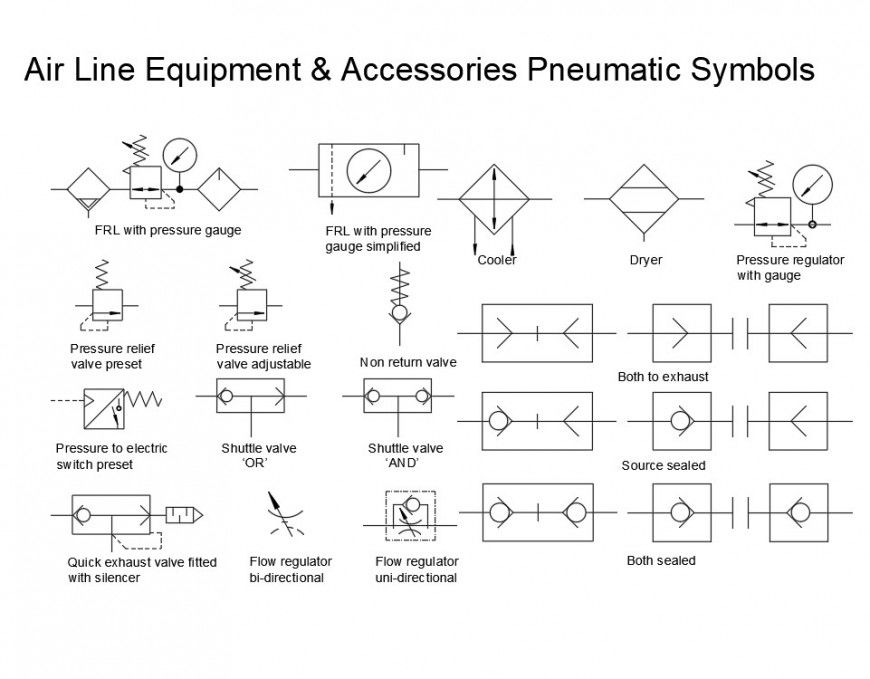 Air Line Equipment & Accessories Pneumatic Symbols

FRL with pressure gauge

FRL with pressure gauge simplified

Cooler

Dryer

Pressure regulator with gauge

Pressure relief valve preset

Pressure relief valve adjustable

Non return valve

Both to exhaust

Pressure to electric switch preset

Shuttle valve 'OR'

Shuttle valve 'AND'

Source sealed

Quick exhaust valve fitted with silencer

Flow regulator bi-directional

Flow regulator uni-directional

Both sealed