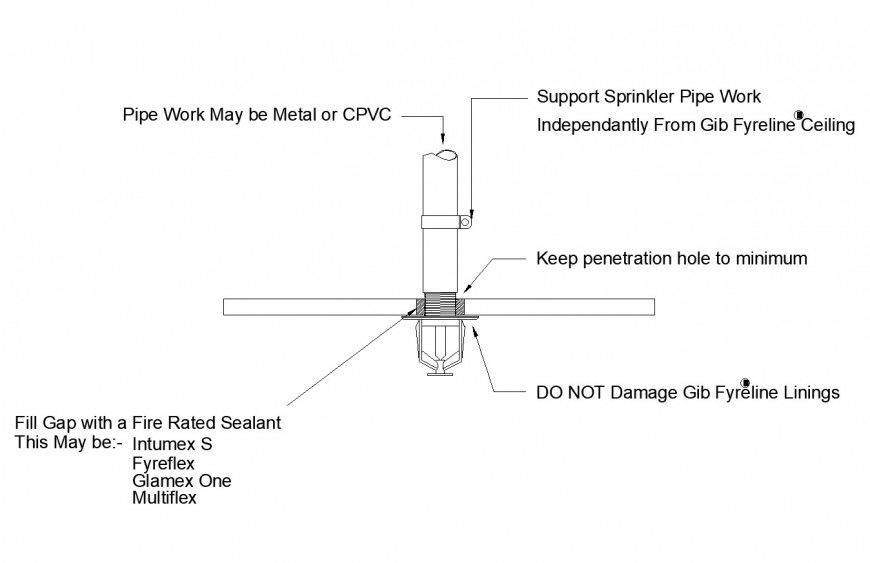 Pipe Work May be Metal or CPVC

Support Sprinkler Pipe Work
Independantly From Gib Fyreline® Ceiling

Keep penetration hole to minimum

DO NOT Damage Gib Fyreline® Linings

Fill Gap with a Fire Rated Sealant
This May be:- Intumex S
Fyreflex
Glamex One
Multiflex