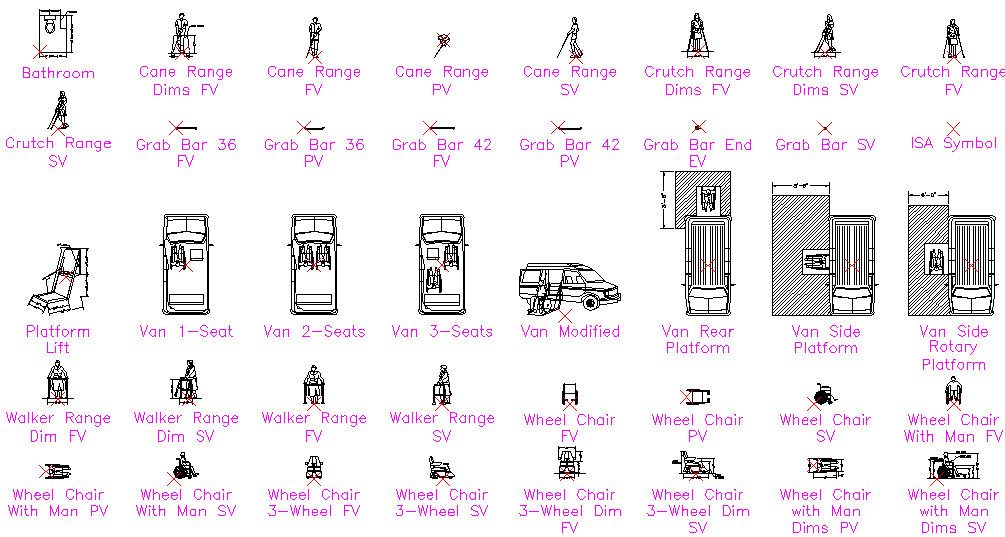 Bathroom

Cane Range Dims FV

Cane Range FV

Cane Range PV

Cane Range SV

Crutch Range Dims FV

Crutch Range Dims SV

Crutch Range FV

Crutch Range SV

Grab Bar 36 FV

Grab Bar 36 PV

Grab Bar 42 FV

Grab Bar 42 PV

Grab Bar End EV

Grab Bar SV

ISA Symbol

Platform Lift

Van 1-Seat

Van 2-Seats

Van 3-Seats

Van Modified

Van Rear Platform

Van Side Platform

Van Side Rotary Platform

Walker Range Dim FV

Walker Range Dim SV

Walker Range FV

Walker Range SV

Wheel Chair FV

Wheel Chair PV

Wheel Chair SV

Wheel Chair With Man FV

Wheel Chair With Man PV

Wheel Chair With Man SV

Wheel Chair 3-Wheel FV

Wheel Chair 3-Wheel SV

Wheel Chair 3-Wheel Dim FV

Wheel Chair 3-Wheel Dim SV

Wheel Chair with Man Dims PV

Wheel Chair with Man Dims SV