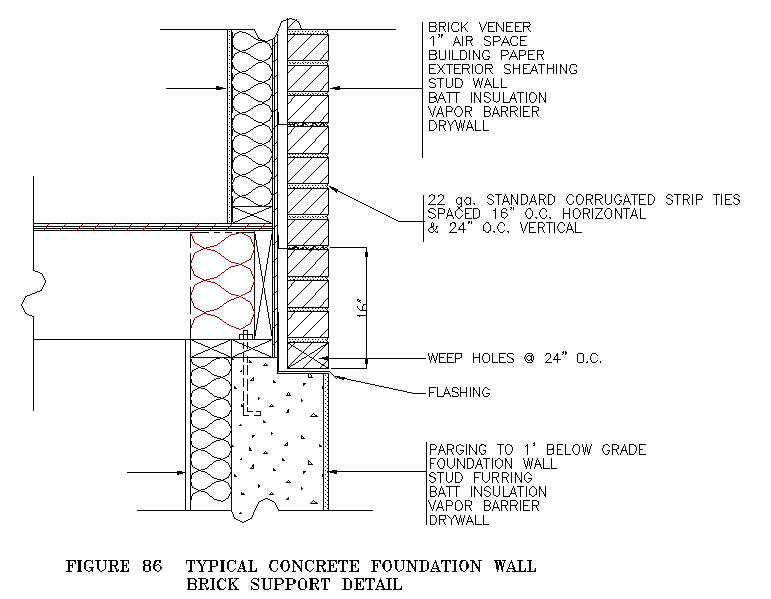 BRICK VENEER
1" AIR SPACE
BUILDING PAPER
EXTERIOR SHEATHING
STUD WALL
BATT INSULATION
VAPOR BARRIER
DRYWALL

22 ga. STANDARD CORRUGATED STRIP TIES SPACED 16" O.C. HORIZONTAL & 24" O.C. VERTICAL

16"

WEEP HOLES @ 24" O.C.

FLASHING

PARGING TO 1' BELOW GRADE
FOUNDATION WALL
STUD FURRING
BATT INSULATION
VAPOR BARRIER
DRYWALL

FIGURE 86 TYPICAL CONCRETE FOUNDATION WALL BRICK SUPPORT DETAIL