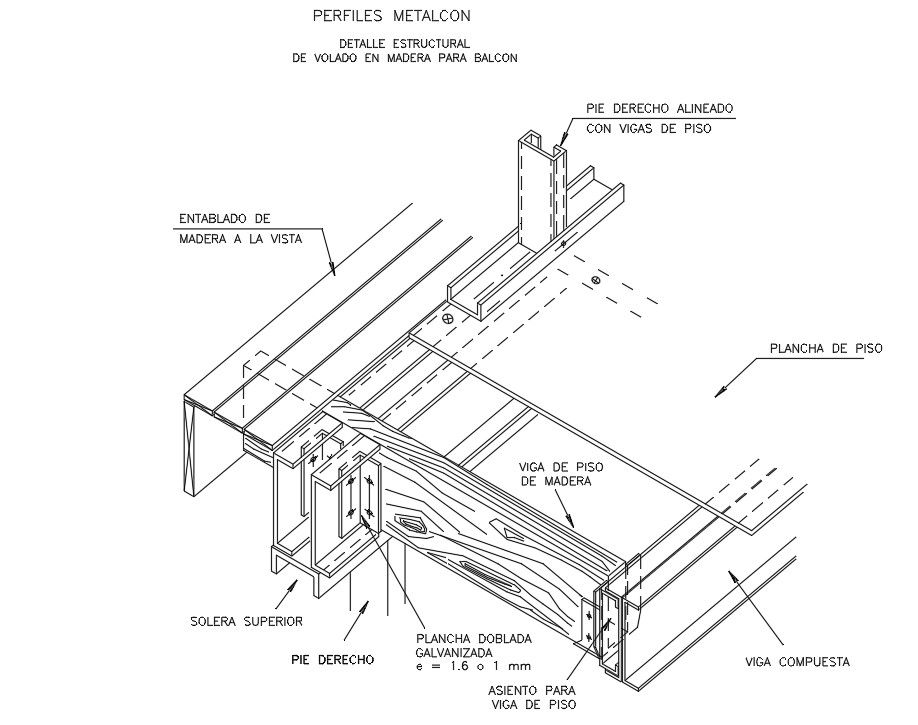 PERFILES METALCON

DETALLE ESTRUCTURAL
DE VOLADO EN MADERA PARA BALCON

PIE DERECHO ALINEADO
CON VIGAS DE PISO

ENTABLADO DE
MADERA A LA VISTA

PLANCHA DE PISO

VIGA DE PISO
DE MADERA

SOLERA SUPERIOR

PIE DERECHO

PLANCHA DOBLADA
GALVANIZADA
e = 1.6 o 1 mm

ASIENTO PARA
VIGA DE PISO

VIGA COMPUESTA