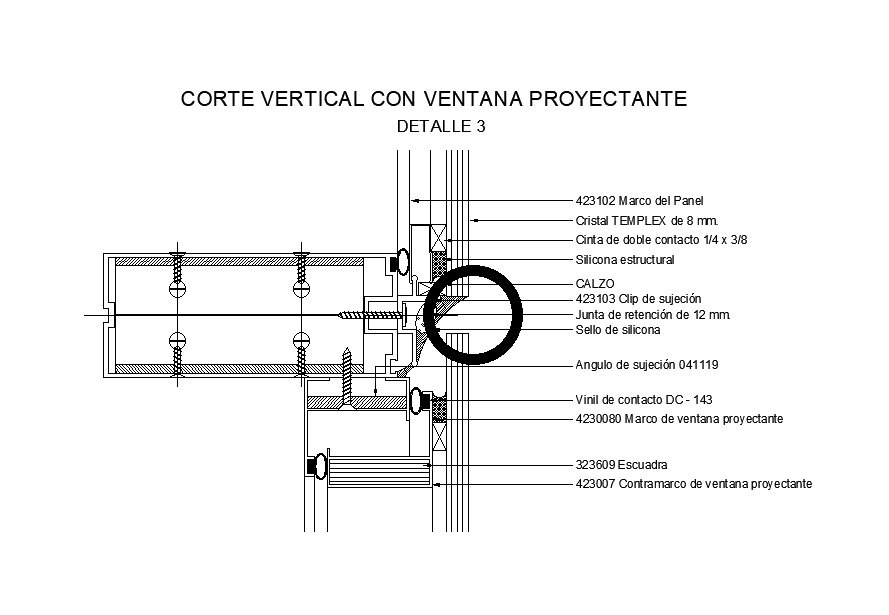 CORTE VERTICAL CON VENTANA PROYECTANTE
DETALLE 3

423102 Marco del Panel
Cristal TEMPLEX de 8 mm.
Cinta de doble contacto 1/4 x 3/8
Silicona estructural
CALZO
423103 Clip de sujeción
Junta de retención de 12 mm.
Sello de silicona
Angulo de sujeción 041119
Vinil de contacto DC - 143
4230080 Marco de ventana proyectante
323609 Escuadra
423007 Contramarco de ventana proyectante