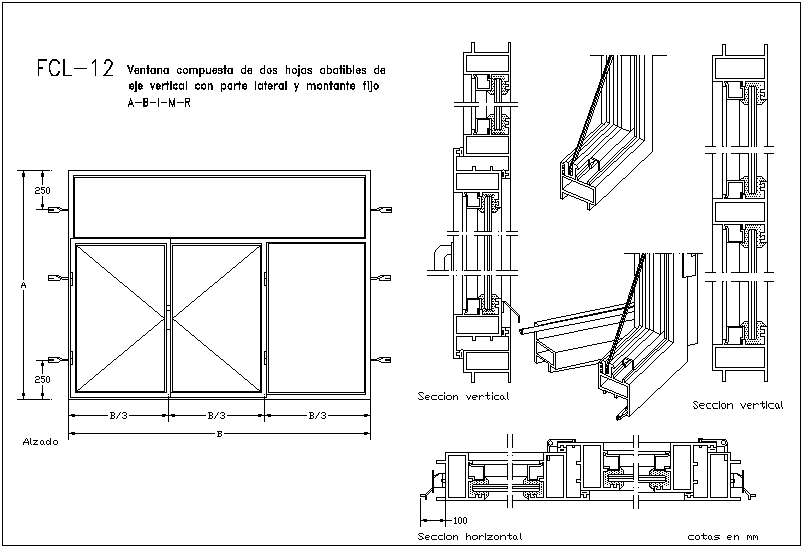 FCL-12 Ventana compuesta de dos hojas abatibles de eje vertical con parte lateral y montante fijo
A-B-I-M-R

250
A
250
B/3
B/3
B/3
B
Alzado

Seccion vertical

Seccion vertical

100
Seccion horizontal

cotas en mm