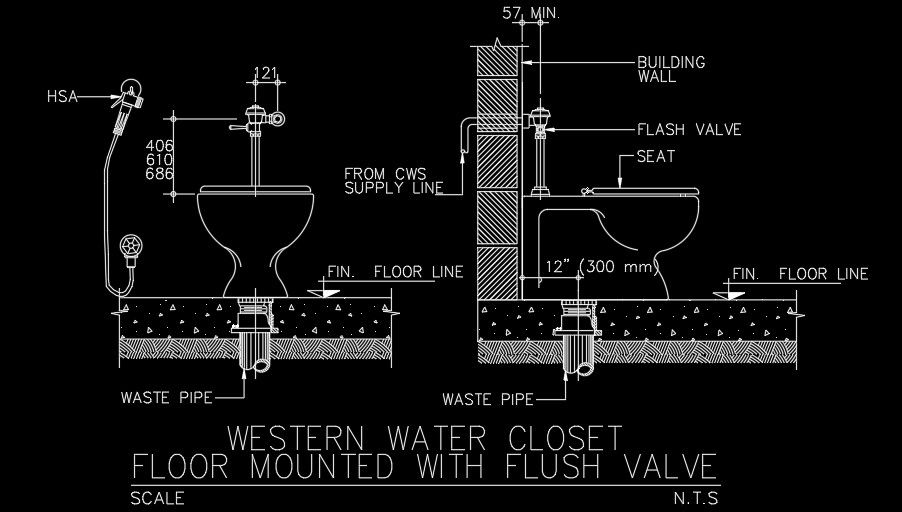 HSA

121

406
610
686

FIN. FLOOR LINE

WASTE PIPE

57 MIN.

BUILDING WALL

FLASH VALVE

SEAT

FROM CWS SUPPLY LINE

12" (300 mm)

FIN. FLOOR LINE

WASTE PIPE

WESTERN WATER CLOSET
FLOOR MOUNTED WITH FLUSH VALVE

SCALE

N.T.S