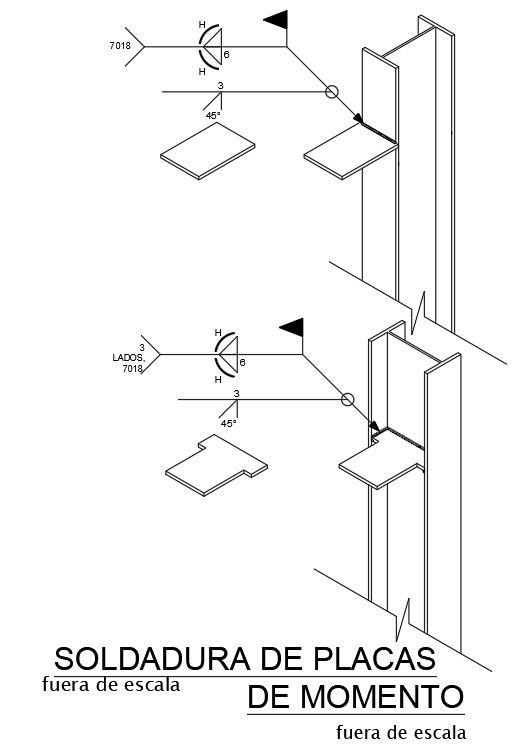 7018
H
6
H
3
45°

3
LADOS,
7018
H
6
H
3
45°

SOLDADURA DE PLACAS
fuera de escala
DE MOMENTO
fuera de escala