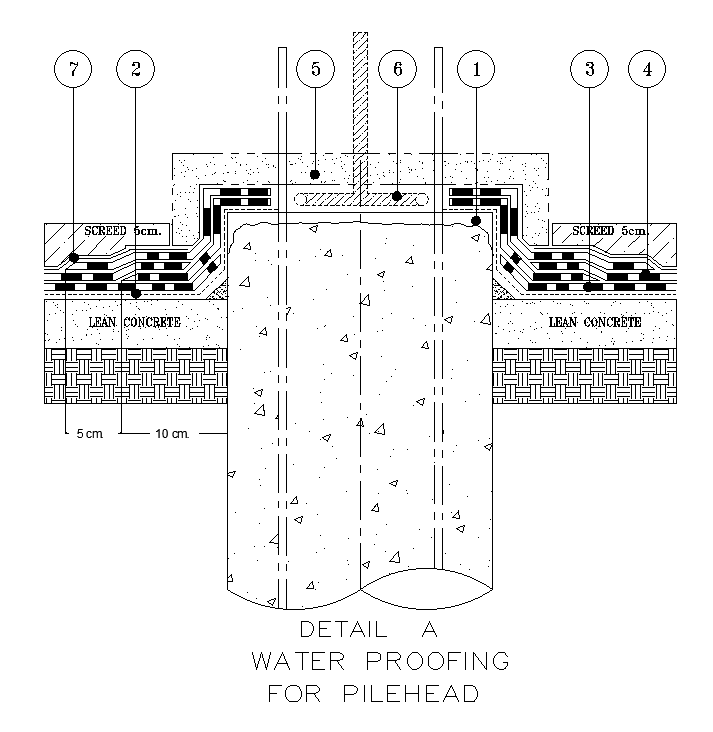 7
2
5
6
1
3
4
SCREED 5cm.
SCREED 5cm.
LEAN CONCRETE
LEAN CONCRETE
5 cm.
10 cm.
DETAIL A
WATER PROOFING
FOR PILEHEAD