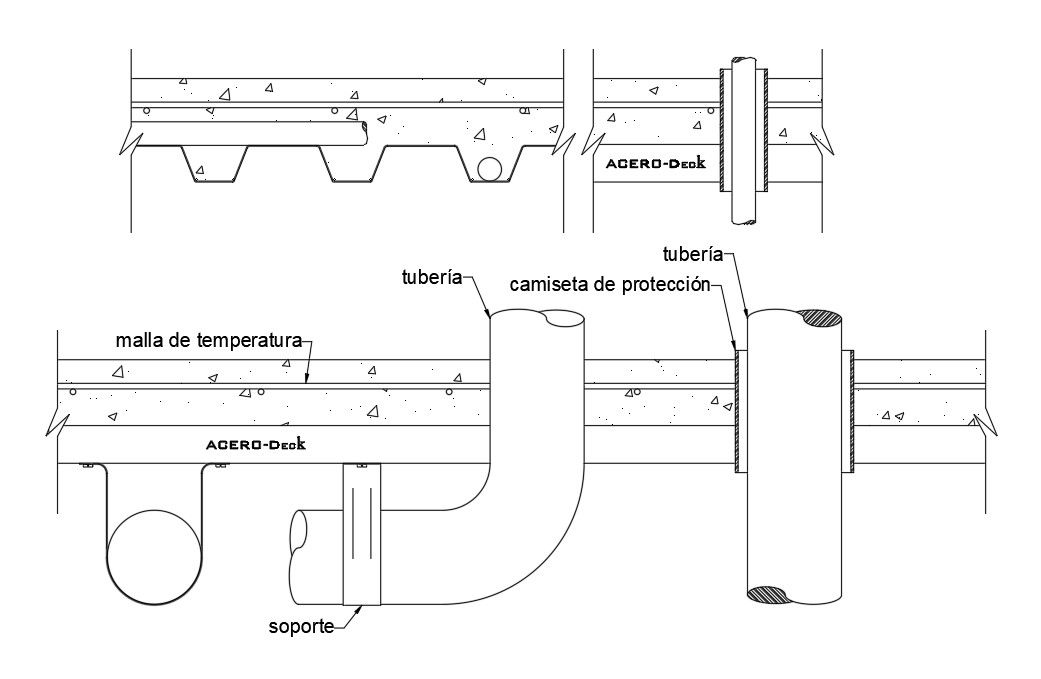 ACERO-Deck

tubería

tubería

camiseta de protección

malla de temperatura

ACERO-Deck

soporte