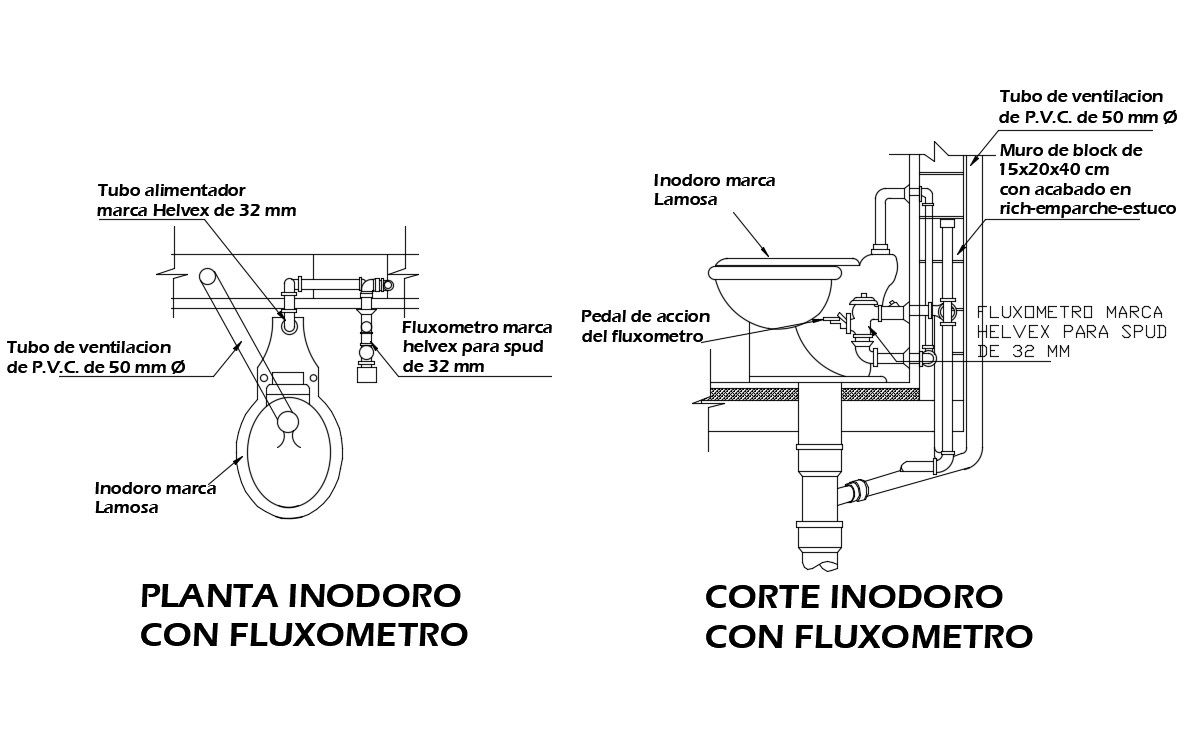 Tubo alimentador
marca Helvex de 32 mm

Tubo de ventilacion
de P.V.C. de 50 mm Ø

Fluxometro marca
helvex para spud
de 32 mm

Inodoro marca
Lamosa

PLANTA INODORO
CON FLUXOMETRO

Tubo de ventilacion
de P.V.C. de 50 mm Ø

Muro de block de
15x20x40 cm
con acabado en
rich-emparche-estuco

Inodoro marca
Lamosa

Pedal de accion
del fluxometro

FLUXOMETRO MARCA
HELVEX PARA SPUD
DE 32 MM

CORTE INODORO
CON FLUXOMETRO