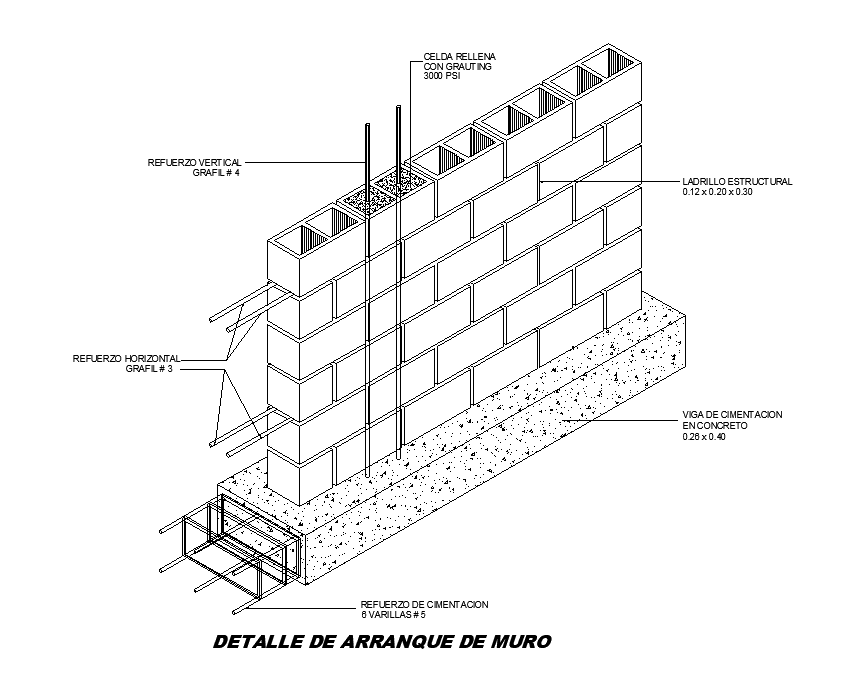 CELDA RELLENA
CON GRAUTING
3000 PSI

REFUERZO VERTICAL
GRAFIL # 4

LADRILLO ESTRUCTURAL
0.12 x 0.20 x 0.30

REFUERZO HORIZONTAL
GRAFIL # 3

VIGA DE CIMENTACION
EN CONCRETO
0.28 x 0.40

REFUERZO DE CIMENTACION
6 VARILLAS # 5

DETALLE DE ARRANQUE DE MURO