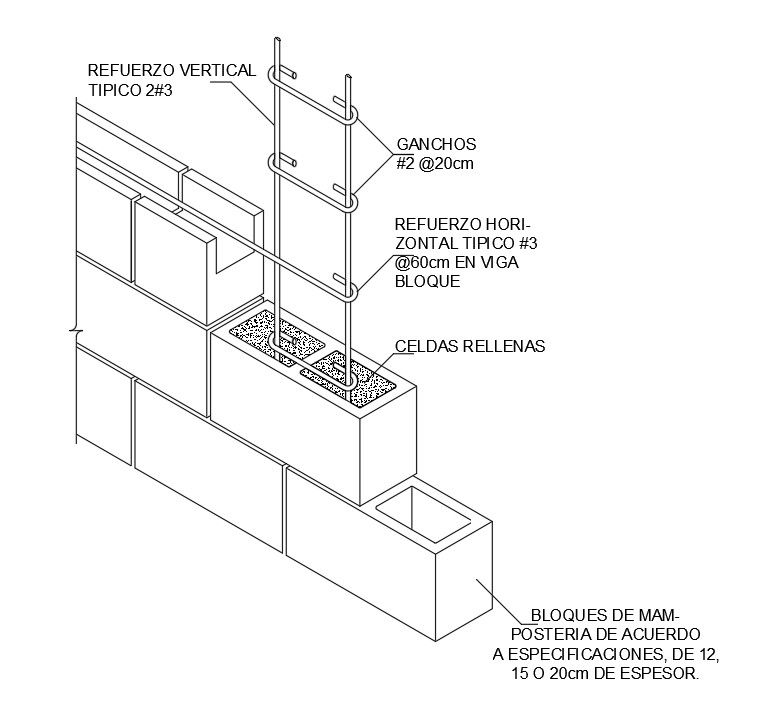 REFUERZO VERTICAL TIPICO 2#3

GANCHOS #2 @20cm

REFUERZO HORIZONTAL TIPICO #3 @60cm EN VIGA BLOQUE

CELDAS RELLENAS

BLOQUES DE MAMPOSTERIA DE ACUERDO A ESPECIFICACIONES, DE 12, 15 O 20cm DE ESPESOR.