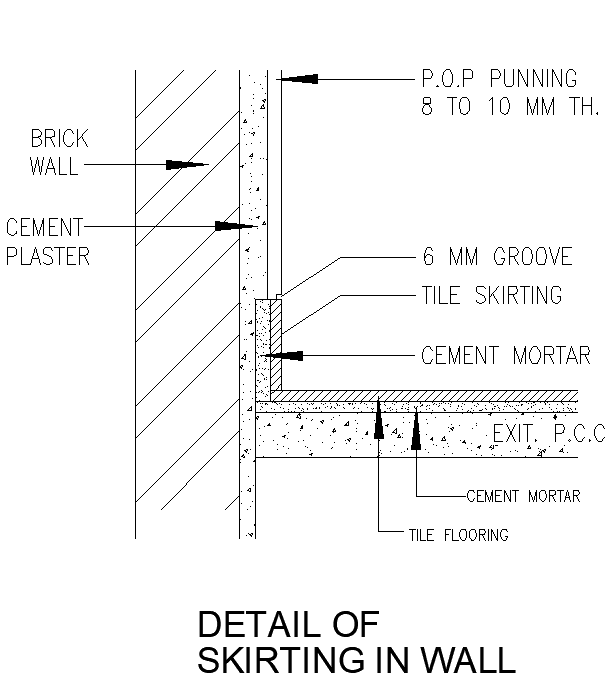 P.O.P PUNNING
8 TO 10 MM TH.

BRICK
WALL

CEMENT
PLASTER

6 MM GROOVE

TILE SKIRTING

CEMENT MORTAR

EXIT. P.C.C

CEMENT MORTAR

TILE FLOORING

DETAIL OF
SKIRTING IN WALL