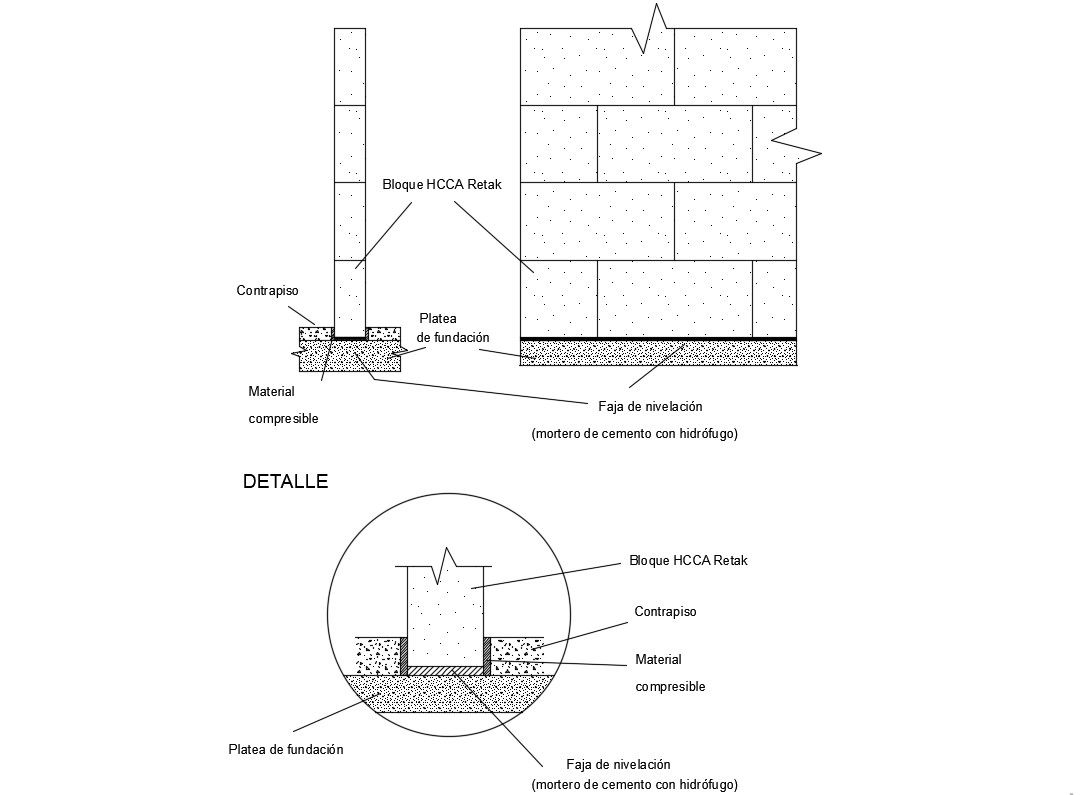 Bloque HCCA Retak

Contrapiso

Platea de fundación

Material compresible

Faja de nivelación

(mortero de cemento con hidrófugo)

DETALLE

Bloque HCCA Retak

Contrapiso

Material compresible

Platea de fundación

Faja de nivelación
(mortero de cemento con hidrófugo)