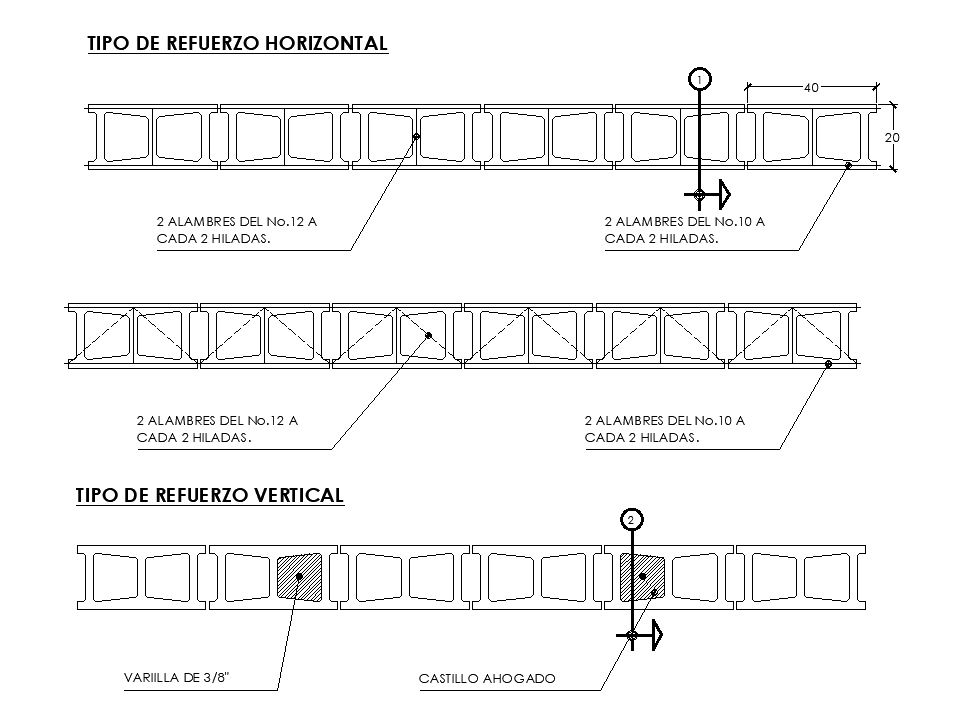 TIPO DE REFUERZO HORIZONTAL

1

40

20

2 ALAMBRES DEL No.12 A CADA 2 HILADAS.

2 ALAMBRES DEL No.10 A CADA 2 HILADAS.

2 ALAMBRES DEL No.12 A CADA 2 HILADAS.

2 ALAMBRES DEL No.10 A CADA 2 HILADAS.

TIPO DE REFUERZO VERTICAL

2

VARIILLA DE 3/8"

CASTILLO AHOGADO