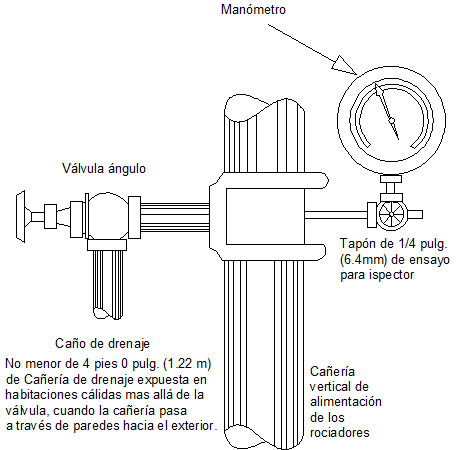 Manómetro

Válvula ángulo

Tapón de 1/4 pulg. (6.4mm) de ensayo para ispector

Caño de drenaje

No menor de 4 pies 0 pulg. (1.22 m) de Cañería de drenaje expuesta en habitaciones cálidas mas allá de la válvula, cuando la cañería pasa a través de paredes hacia el exterior.

Cañería vertical de alimentación de los rociadores