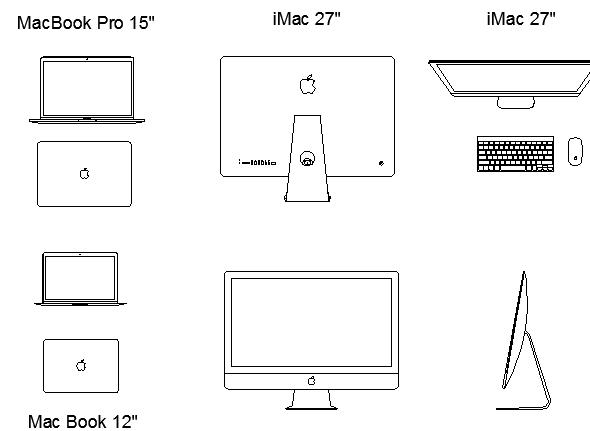 MacBook Pro 15"

iMac 27"

iMac 27"

Mac Book 12"