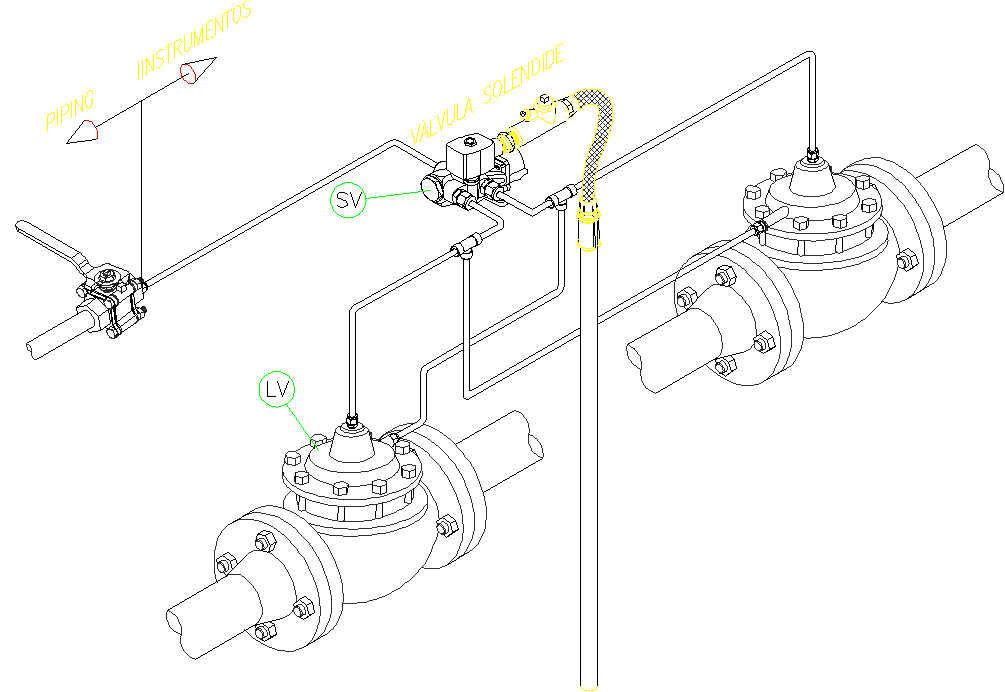 PIPING
IINSTRUMENTOS
VÁLVULA SOLENOIDE
SV
LV