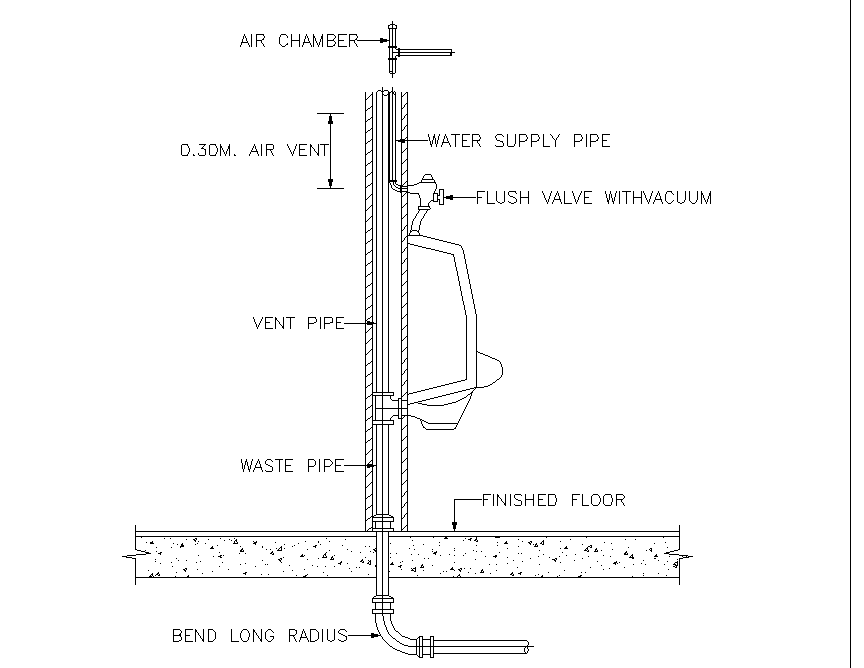 AIR CHAMBER

0.30M. AIR VENT

WATER SUPPLY PIPE

FLUSH VALVE WITHVACUUM

VENT PIPE

WASTE PIPE

FINISHED FLOOR

BEND LONG RADIUS