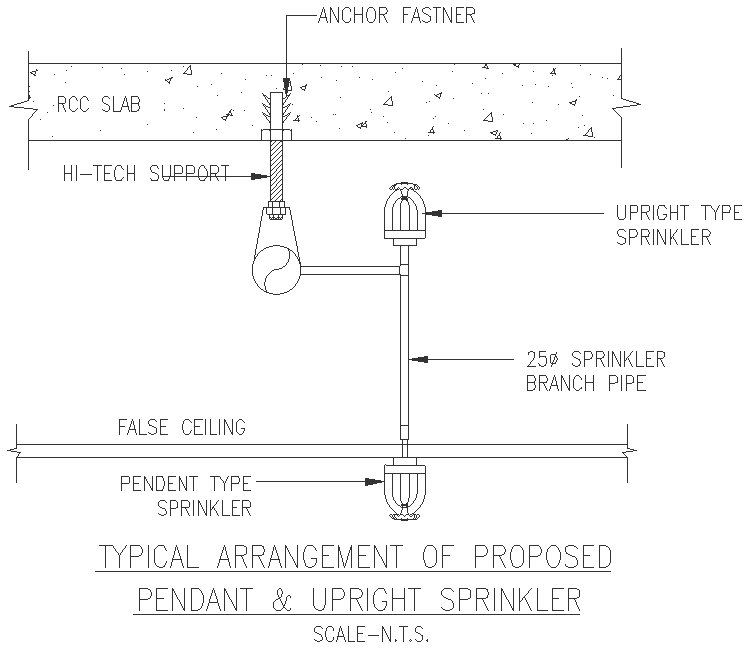 ANCHOR FASTNER

RCC SLAB

HI-TECH SUPPORT

UPRIGHT TYPE SPRINKLER

25ø SPRINKLER BRANCH PIPE

FALSE CEILING

PENDENT TYPE SPRINKLER

TYPICAL ARRANGEMENT OF PROPOSED PENDANT & UPRIGHT SPRINKLER

SCALE-N.T.S.