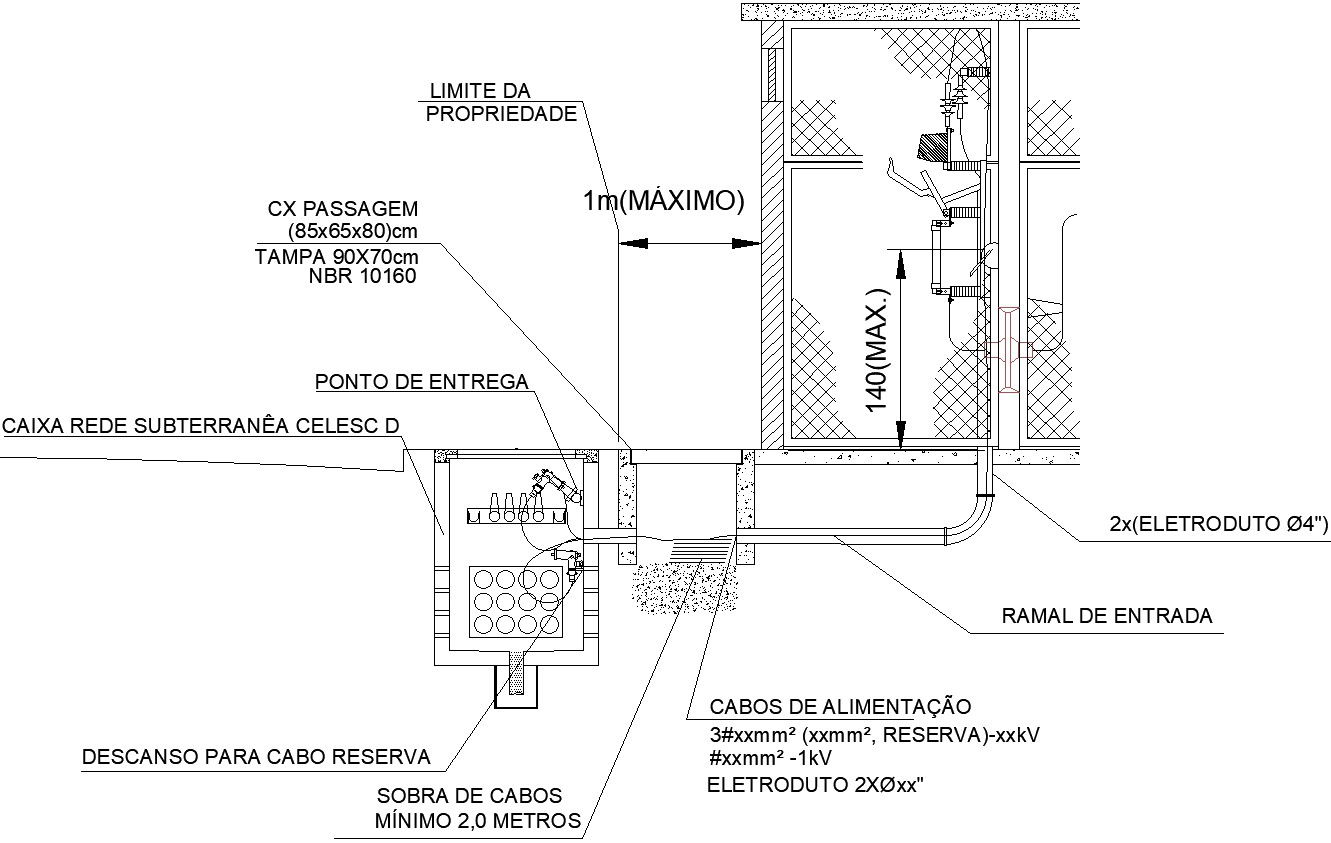 LIMITE DA
PROPRIEDADE

1m(MÁXIMO)

CX PASSAGEM
(85x65x80)cm
TAMPA 90X70cm
NBR 10160

140(MAX.)

PONTO DE ENTREGA

CAIXA REDE SUBTERRANÊA CELESC D

2x(ELETRODUTO Ø4")

RAMAL DE ENTRADA

CABOS DE ALIMENTAÇÃO
3#xxmm² (xxmm², RESERVA)-xxkV
#xxmm² -1kV
ELETRODUTO 2XØxx"

DESCANSO PARA CABO RESERVA

SOBRA DE CABOS
MÍNIMO 2,0 METROS