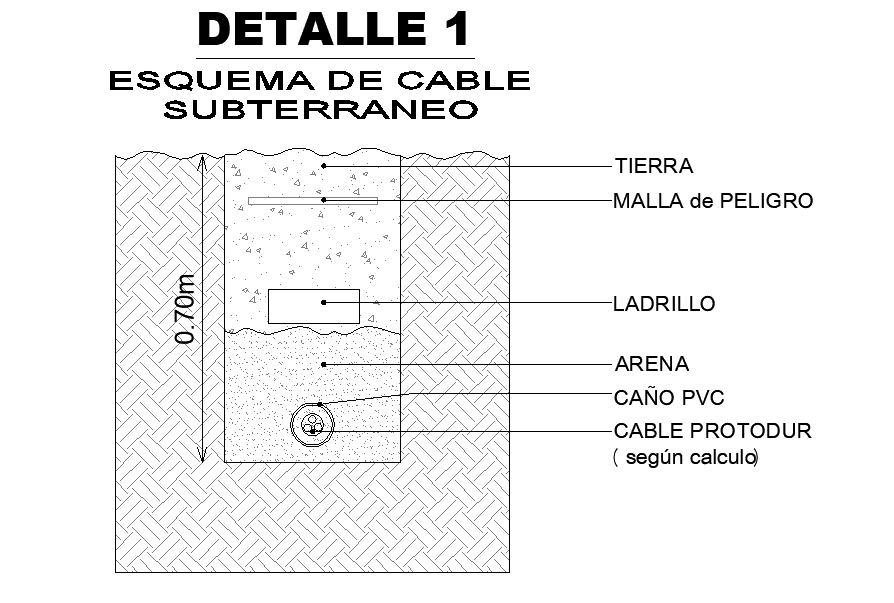 DETALLE 1
ESQUEMA DE CABLE SUBTERRANEO

0.70m

TIERRA
MALLA de PELIGRO
LADRILLO
ARENA
CAÑO PVC
CABLE PROTODUR
( según calculo)