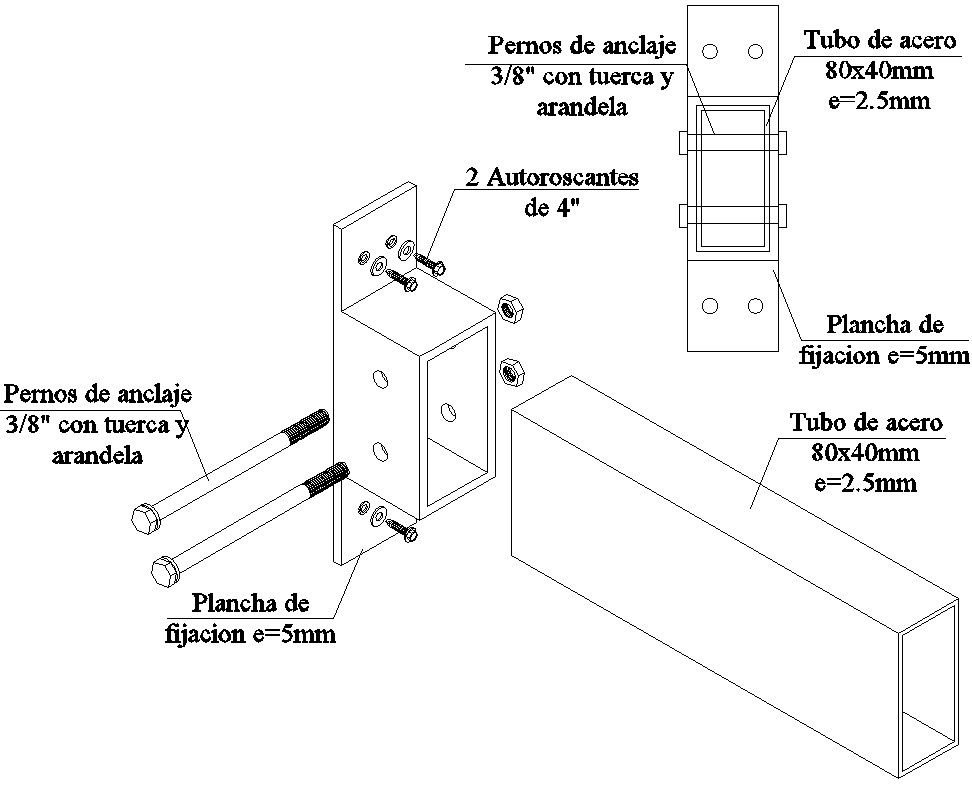 Pernos de anclaje
3/8" con tuerca y
arandela

Tubo de acero
80x40mm
e=2.5mm

2 Autoroscantes
de 4"

Plancha de
fijacion e=5mm

Pernos de anclaje
3/8" con tuerca y
arandela

Tubo de acero
80x40mm
e=2.5mm

Plancha de
fijacion e=5mm