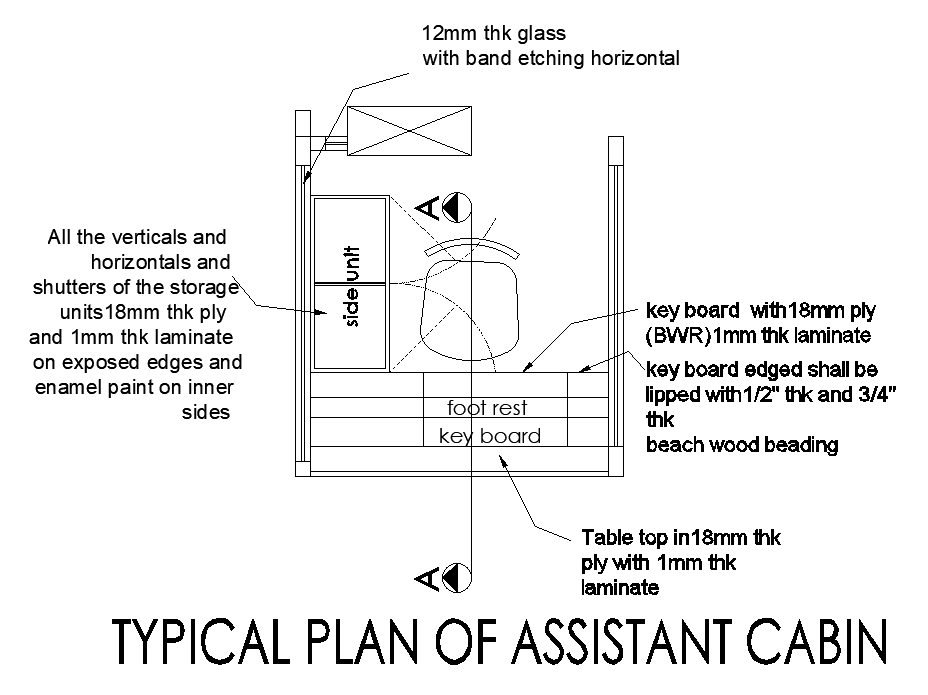 12mm thk glass
with band etching horizontal

A

All the verticals and horizontals and shutters of the storage units18mm thk ply and 1mm thk laminate on exposed edges and enamel paint on inner sides

side unit

key board with18mm ply (BWR)1mm thk laminate

key board edged shall be lipped with1/2" thk and 3/4" thk
beach wood beading

foot rest
key board

Table top in18mm thk ply with 1mm thk laminate

A

TYPICAL PLAN OF ASSISTANT CABIN