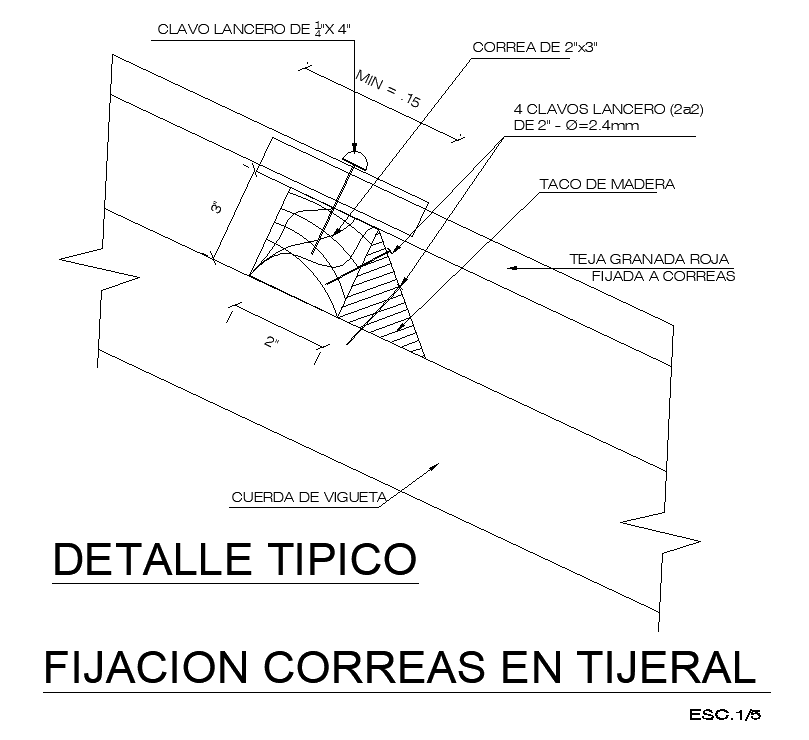 CLAVO LANCERO DE $\frac{1}{4}$"X 4"

CORREA DE 2"x3"

MIN = .15

4 CLAVOS LANCERO (2a2) DE 2" - Ø=2.4mm

TACO DE MADERA

3"

TEJA GRANADA ROJA FIJADA A CORREAS

2"

CUERDA DE VIGUETA

DETALLE TIPICO

FIJACION CORREAS EN TIJERAL

ESC.1/5