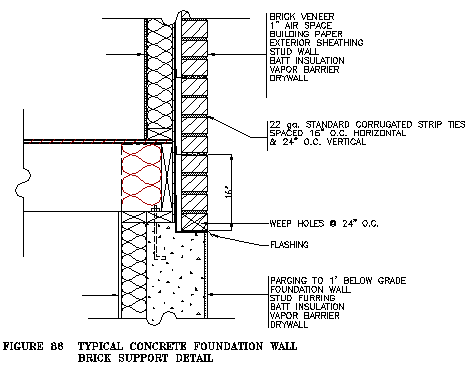 BRICK VENEER
1" AIR SPACE
BUILDING PAPER
EXTERIOR SHEATHING
STUD WALL
BATT INSULATION
VAPOR BARRIER
DRYWALL

22 ga. STANDARD CORRUGATED STRIP TIES SPACED 16" O.C. HORIZONTAL & 24" O.C. VERTICAL

16"

WEEP HOLES @ 24" O.C.

FLASHING

PARGING TO 1' BELOW GRADE
FOUNDATION WALL
STUD FURRING
BATT INSULATION
VAPOR BARRIER
DRYWALL

FIGURE 86 TYPICAL CONCRETE FOUNDATION WALL BRICK SUPPORT DETAIL