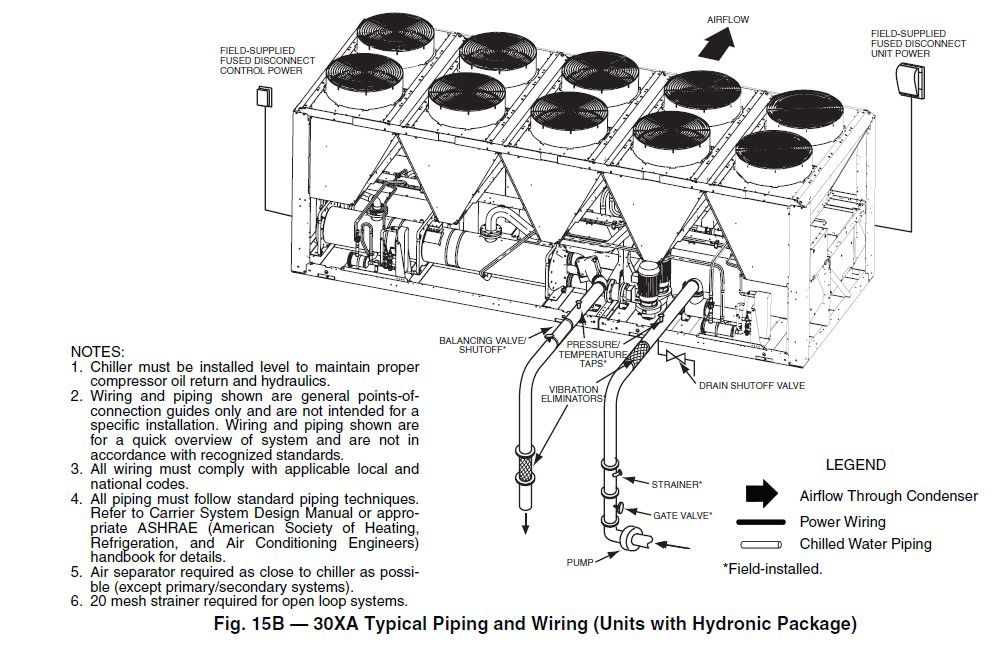 FIELD-SUPPLIED FUSED DISCONNECT CONTROL POWER

AIRFLOW

FIELD-SUPPLIED FUSED DISCONNECT UNIT POWER

BALANCING VALVE/ SHUTOFF*

PRESSURE/ TEMPERATURE TAPS*

VIBRATION ELIMINATORS

DRAIN SHUTOFF VALVE

STRAINER*

GATE VALVE*

PUMP

NOTES:
1. Chiller must be installed level to maintain proper compressor oil return and hydraulics.
2. Wiring and piping shown are general points-of-connection guides only and are not intended for a specific installation. Wiring and piping shown are for a quick overview of system and are not in accordance with recognized standards.
3. All wiring must comply with applicable local and national codes.
4. All piping must follow standard piping techniques. Refer to Carrier System Design Manual or appropriate ASHRAE (American Society of Heating, Refrigeration, and Air Conditioning Engineers) handbook for details.
5. Air separator required as close to chiller as possible (except primary/secondary systems).
6. 20 mesh strainer required for open loop systems.

LEGEND
Airflow Through Condenser
Power Wiring
Chilled Water Piping
*Field-installed.

Fig. 15B — 30XA Typical Piping and Wiring (Units with Hydronic Package)