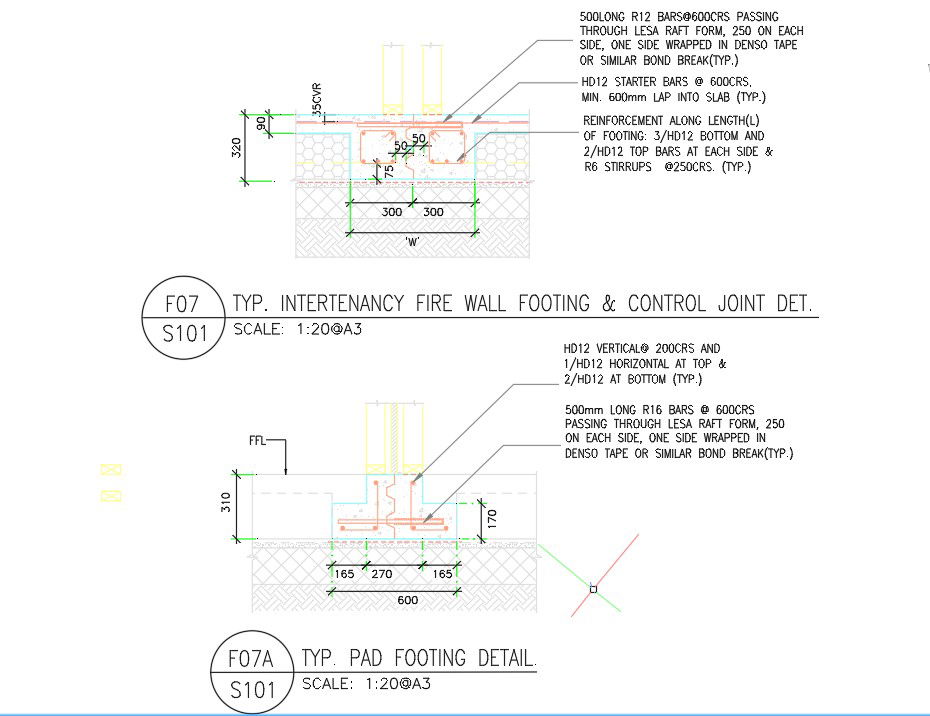 500LONG R12 BARS@600CRS PASSING THROUGH LESA RAFT FORM, 250 ON EACH SIDE, ONE SIDE WRAPPED IN DENSO TAPE OR SIMILAR BOND BREAK(TYP.)

HD12 STARTER BARS @ 600CRS. MIN. 600mm LAP INTO SLAB (TYP.)

REINFORCEMENT ALONG LENGTH(L) OF FOOTING: 3/HD12 BOTTOM AND 2/HD12 TOP BARS AT EACH SIDE & R6 STIRRUPS @250CRS. (TYP.)

35CVR
90
320
50
50
75
300
300
'W'

F07
S101
TYP. INTERTENANCY FIRE WALL FOOTING & CONTROL JOINT DET.
SCALE: 1:20@A3

HD12 VERTICAL@ 200CRS AND 1/HD12 HORIZONTAL AT TOP & 2/HD12 AT BOTTOM (TYP.)

500mm LONG R16 BARS @ 600CRS PASSING THROUGH LESA RAFT FORM, 250 ON EACH SIDE, ONE SIDE WRAPPED IN DENSO TAPE OR SIMILAR BOND BREAK(TYP.)

FFL
310
170
165
270
165
600

F07A
S101
TYP. PAD FOOTING DETAIL.
SCALE: 1:20@A3