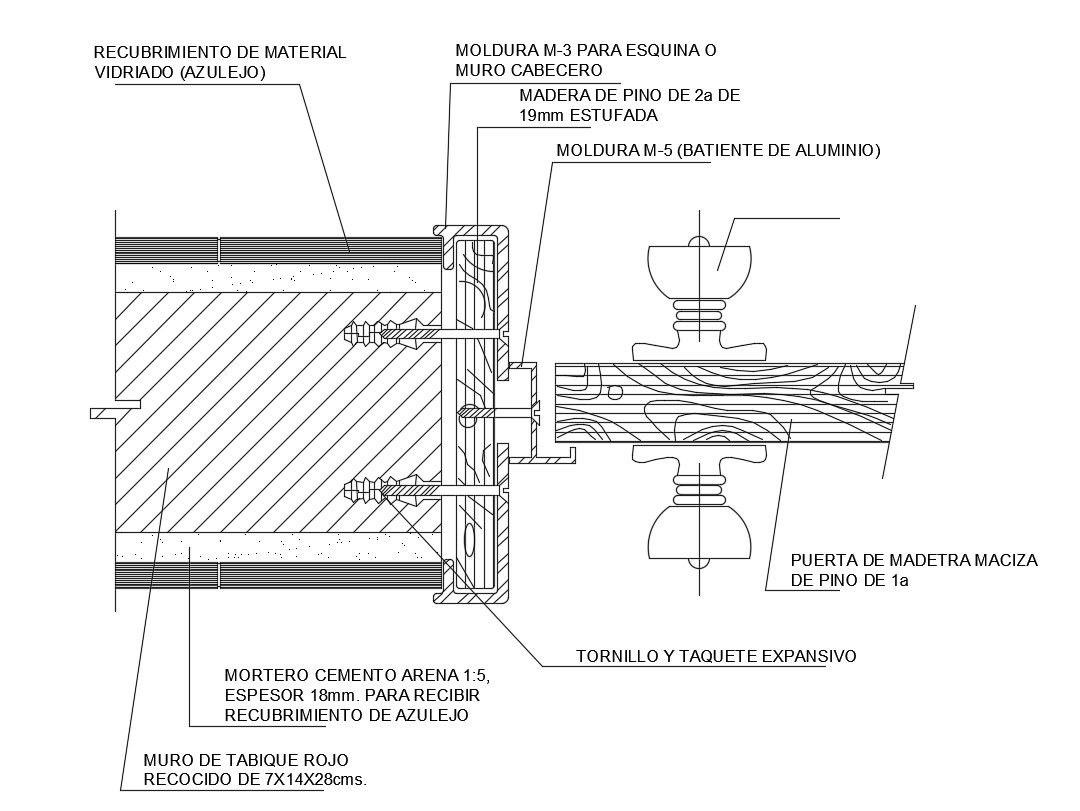 RECUBRIMIENTO DE MATERIAL VIDRIADO (AZULEJO)

MOLDURA M-3 PARA ESQUINA O MURO CABECERO

MADERA DE PINO DE 2a DE 19mm ESTUFADA

MOLDURA M-5 (BATIENTE DE ALUMINIO)

PUERTA DE MADETRA MACIZA DE PINO DE 1a

TORNILLO Y TAQUETE EXPANSIVO

MORTERO CEMENTO ARENA 1:5, ESPESOR 18mm. PARA RECIBIR RECUBRIMIENTO DE AZULEJO

MURO DE TABIQUE ROJO RECOCIDO DE 7X14X28cms.