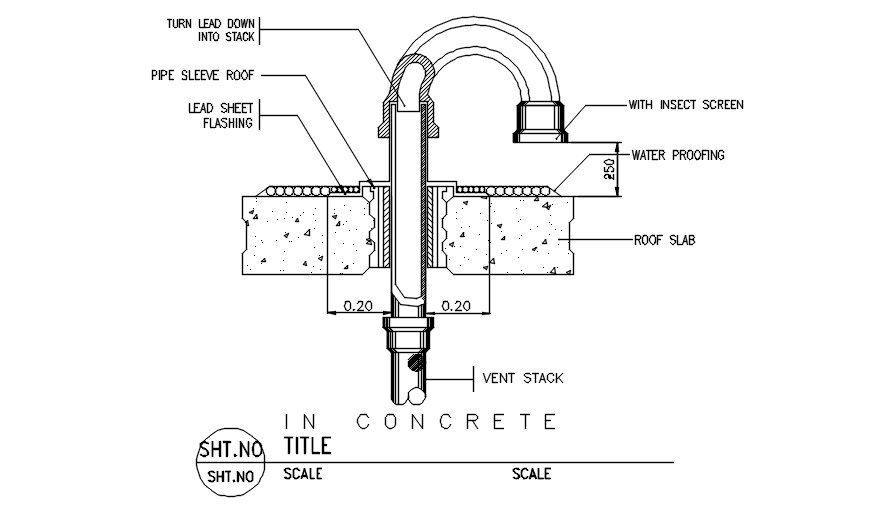 TURN LEAD DOWN INTO STACK

PIPE SLEEVE ROOF

LEAD SHEET FLASHING

WITH INSECT SCREEN

250

WATER PROOFING

ROOF SLAB

0.20

0.20

VENT STACK

IN CONCRETE

SHT.NO

TITLE

SHT.NO

SCALE

SCALE