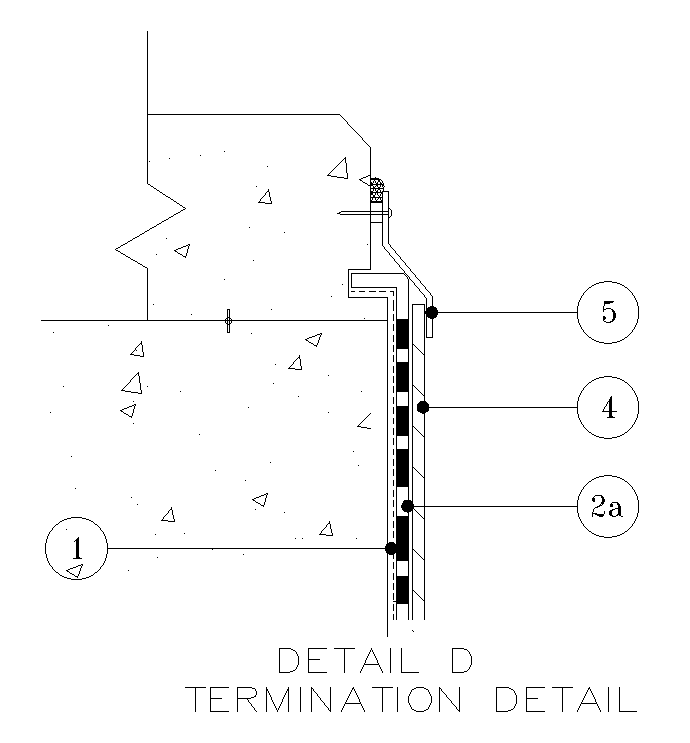 5

4

2a

1

DETAIL D
TERMINATION DETAIL