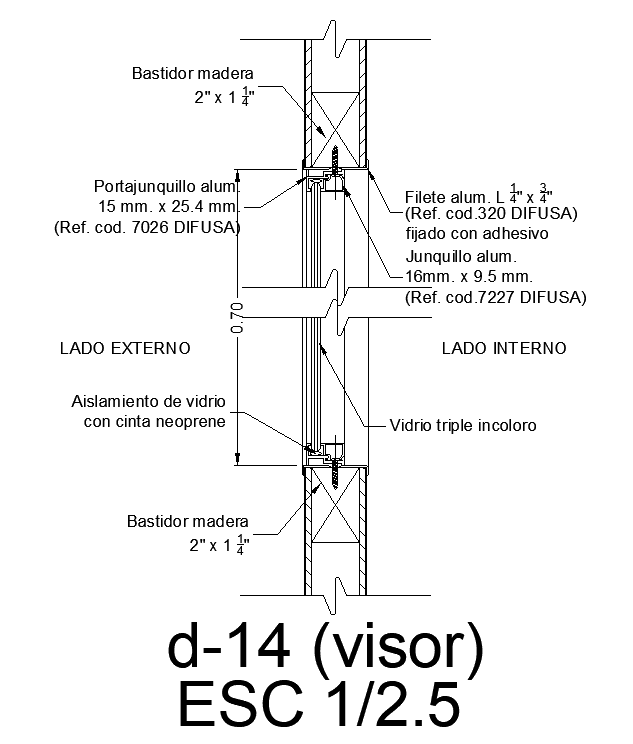 Bastidor madera
2" x 1 $\frac{1}{4}$"

Portajunquillo alum.
15 mm. x 25.4 mm.
(Ref. cod. 7026 DIFUSA)

Filete alum. L $\frac{1}{4}$" x $\frac{3}{4}$"
(Ref. cod.320 DIFUSA)
fijado con adhesivo

Junquillo alum.
16mm. x 9.5 mm.
(Ref. cod.7227 DIFUSA)

0.70

LADO EXTERNO

LADO INTERNO

Aislamiento de vidrio
con cinta neoprene

Vidrio triple incoloro

Bastidor madera
2" x 1 $\frac{1}{4}$"

d-14 (visor)
ESC 1/2.5