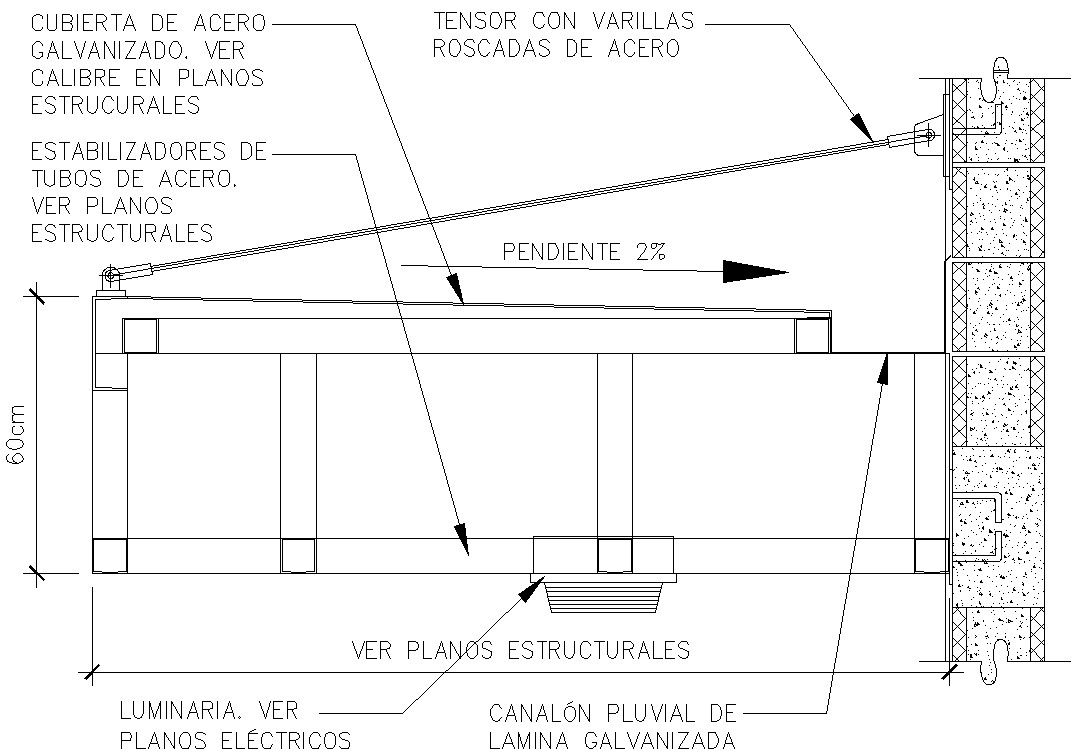 CUBIERTA DE ACERO GALVANIZADO. VER CALIBRE EN PLANOS ESTRUCURALES

TENSOR CON VARILLAS ROSCADAS DE ACERO

ESTABILIZADORES DE TUBOS DE ACERO. VER PLANOS ESTRUCTURALES

PENDIENTE 2%

60cm

VER PLANOS ESTRUCTURALES

LUMINARIA. VER PLANOS ELÉCTRICOS

CANALÓN PLUVIAL DE LAMINA GALVANIZADA