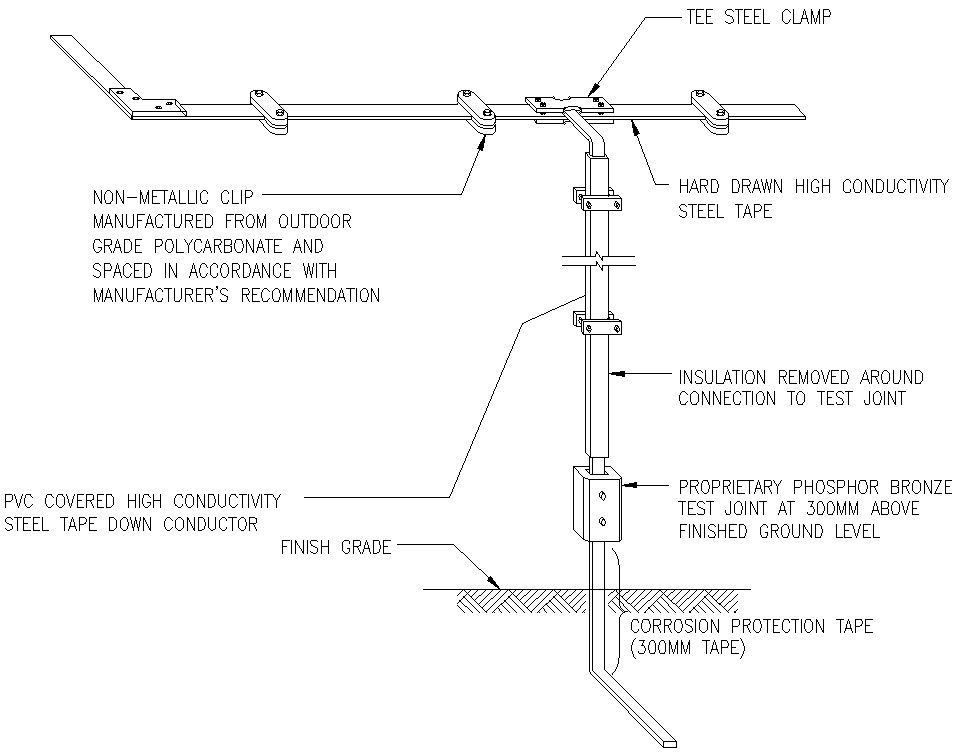 TEE STEEL CLAMP

NON-METALLIC CLIP MANUFACTURED FROM OUTDOOR GRADE POLYCARBONATE AND SPACED IN ACCORDANCE WITH MANUFACTURER'S RECOMMENDATION

HARD DRAWN HIGH CONDUCTIVITY STEEL TAPE

INSULATION REMOVED AROUND CONNECTION TO TEST JOINT

PVC COVERED HIGH CONDUCTIVITY STEEL TAPE DOWN CONDUCTOR

PROPRIETARY PHOSPHOR BRONZE TEST JOINT AT 300MM ABOVE FINISHED GROUND LEVEL

FINISH GRADE

CORROSION PROTECTION TAPE (300MM TAPE)