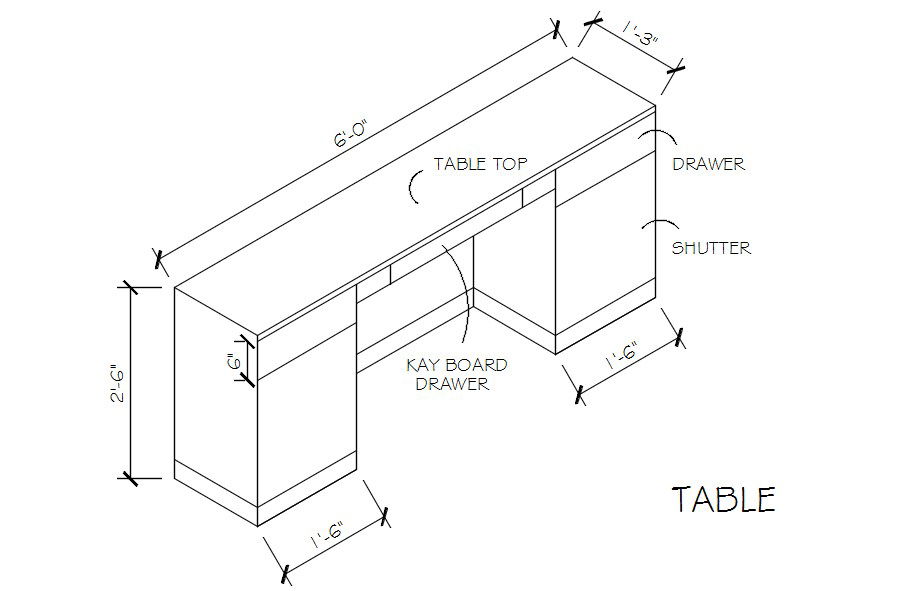 6'-0"

1'-3"

TABLE TOP

DRAWER

SHUTTER

2'-6"

6"

KAY BOARD DRAWER

1'-6"

1'-6"

TABLE