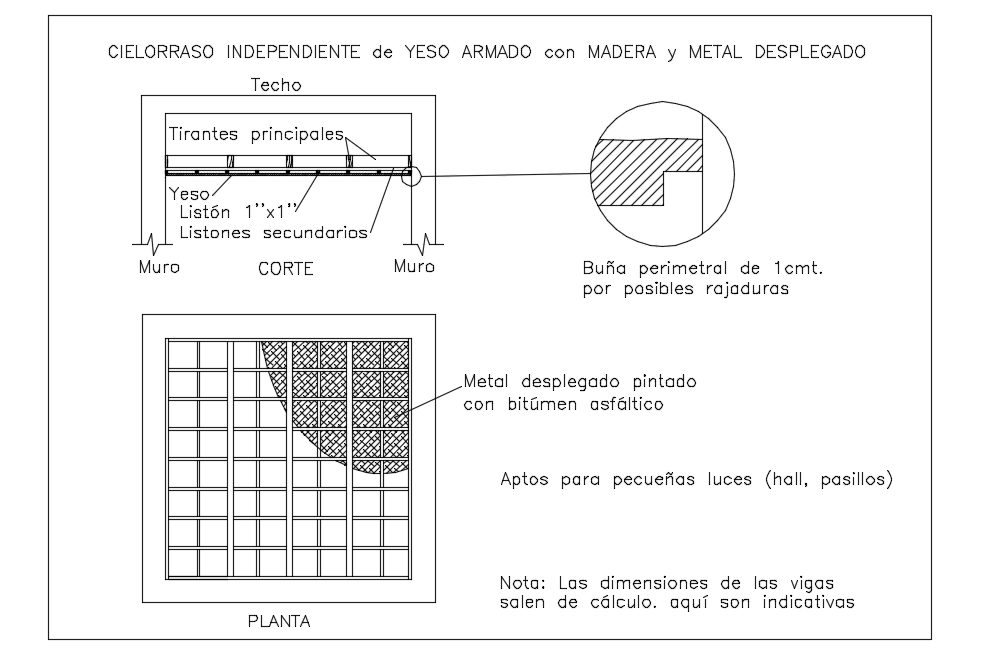 CIELORRASO INDEPENDIENTE de YESO ARMADO con MADERA y METAL DESPLEGADO

Techo

Tirantes principales

Yeso
Listón 1''x1''
Listones secundarios

Muro

CORTE

Muro

Buña perimetral de 1cmt.
por posibles rajaduras

Metal desplegado pintado
con bitúmen asfáltico

Aptos para pecueñas luces (hall, pasillos)

Nota: Las dimensiones de las vigas
salen de cálculo. aquí son indicativas

PLANTA