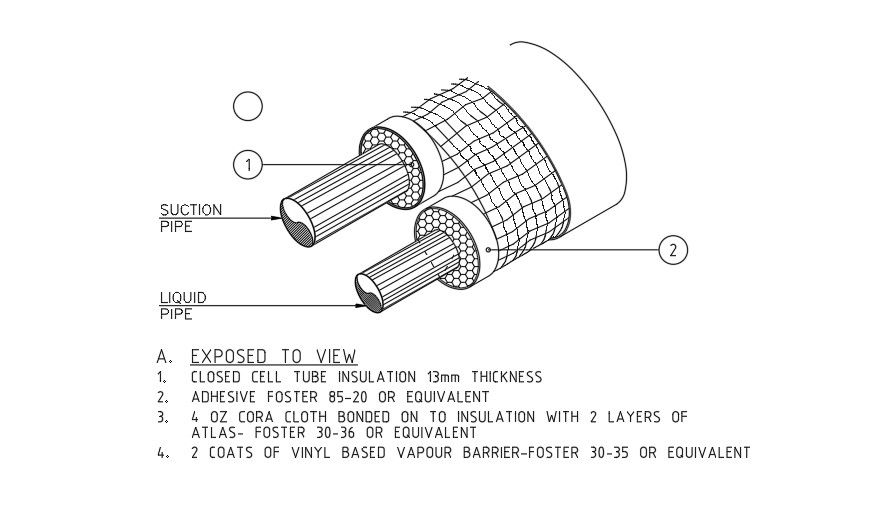 1

SUCTION PIPE

2

LIQUID PIPE

A. EXPOSED TO VIEW
1. CLOSED CELL TUBE INSULATION 13mm THICKNESS
2. ADHESIVE FOSTER 85-20 OR EQUIVALENT
3. 4 OZ CORA CLOTH BONDED ON TO INSULATION WITH 2 LAYERS OF ATLAS- FOSTER 30-36 OR EQUIVALENT
4. 2 COATS OF VINYL BASED VAPOUR BARRIER-FOSTER 30-35 OR EQUIVALENT