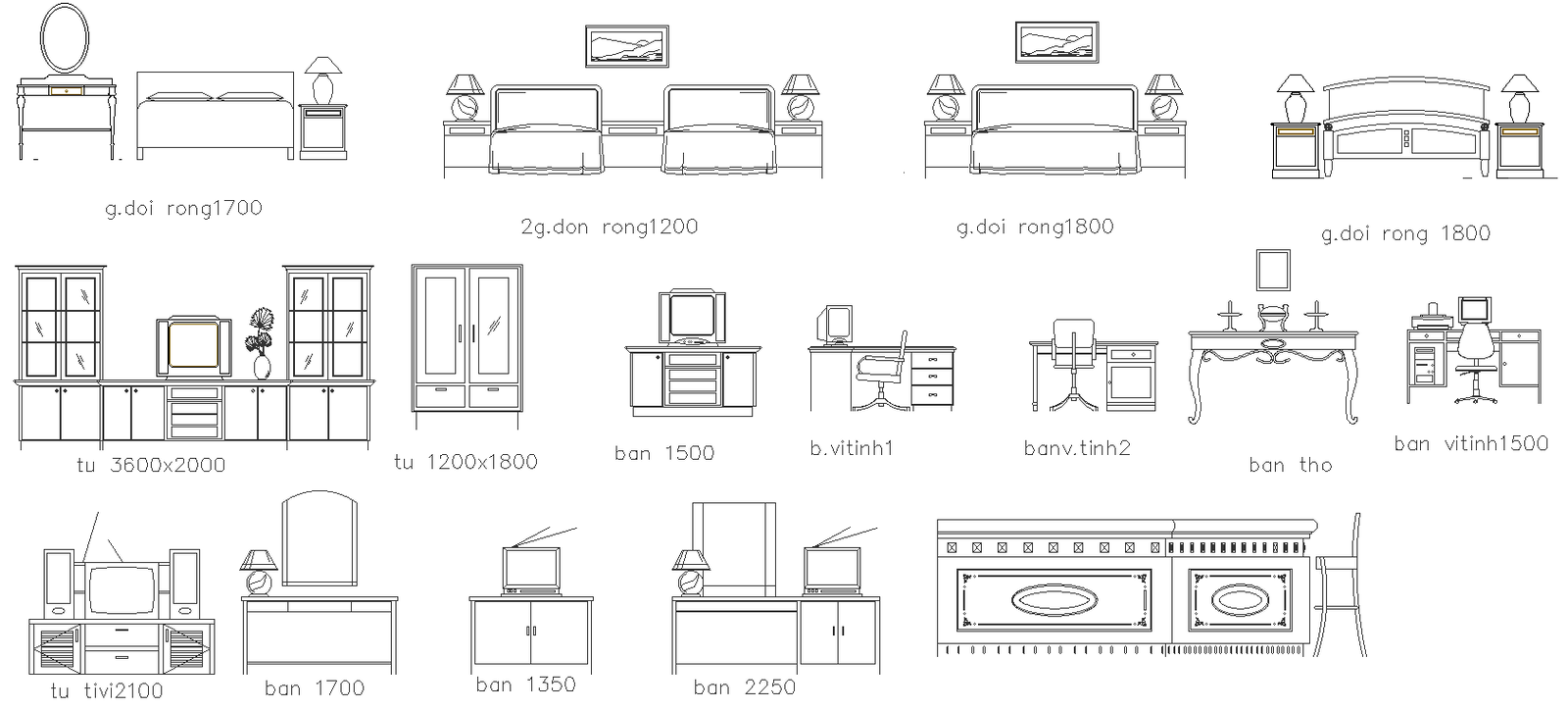 g.doi rong1700

2g.don rong1200

g.doi rong1800

g.doi rong 1800

tu 3600x2000

tu 1200x1800

ban 1500

b.vitinh1

banv.tinh2

ban tho

ban vitinh1500

tu tivi2100

ban 1700

ban 1350

ban 2250