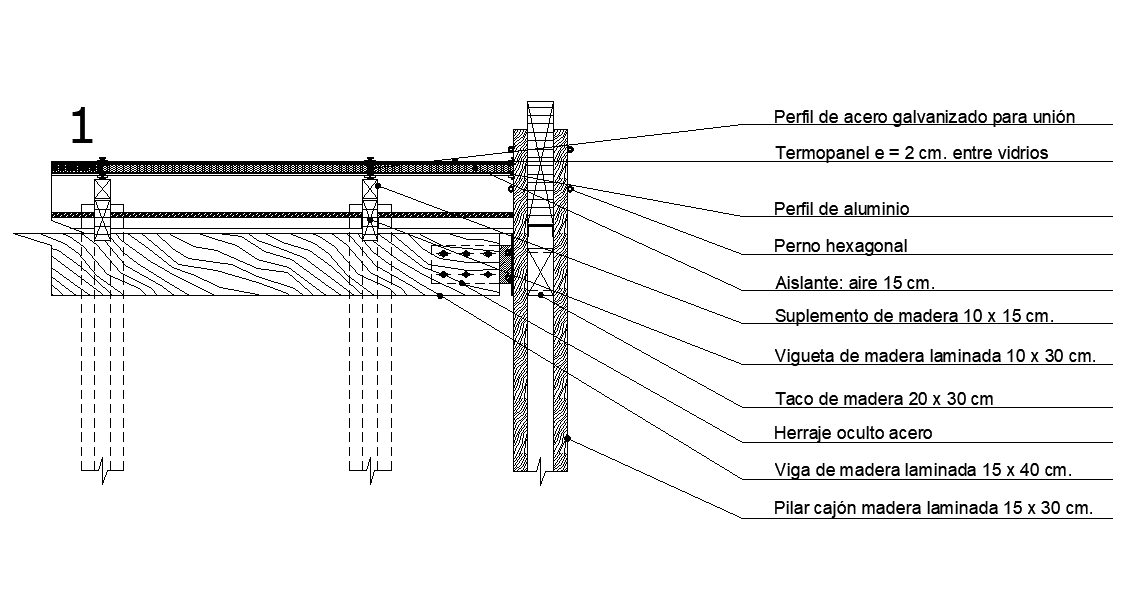 1

Perfil de acero galvanizado para unión

Termopanel e = 2 cm. entre vidrios

Perfil de aluminio

Perno hexagonal

Aislante: aire 15 cm.

Suplemento de madera 10 x 15 cm.

Vigueta de madera laminada 10 x 30 cm.

Taco de madera 20 x 30 cm

Herraje oculto acero

Viga de madera laminada 15 x 40 cm.

Pilar cajón madera laminada 15 x 30 cm.