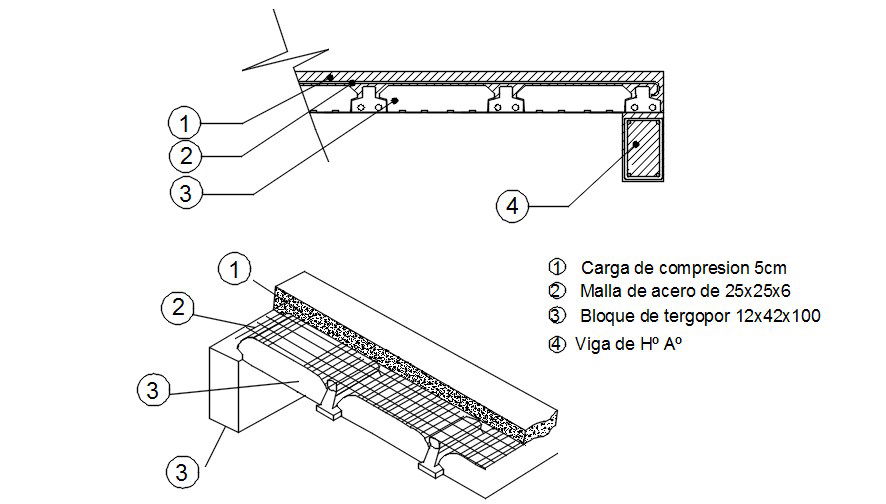 1
2
3
4

1
2
3
3

① Carga de compresion 5cm
② Malla de acero de 25x25x6
③ Bloque de tergopor 12x42x100
④ Viga de Hº Aº