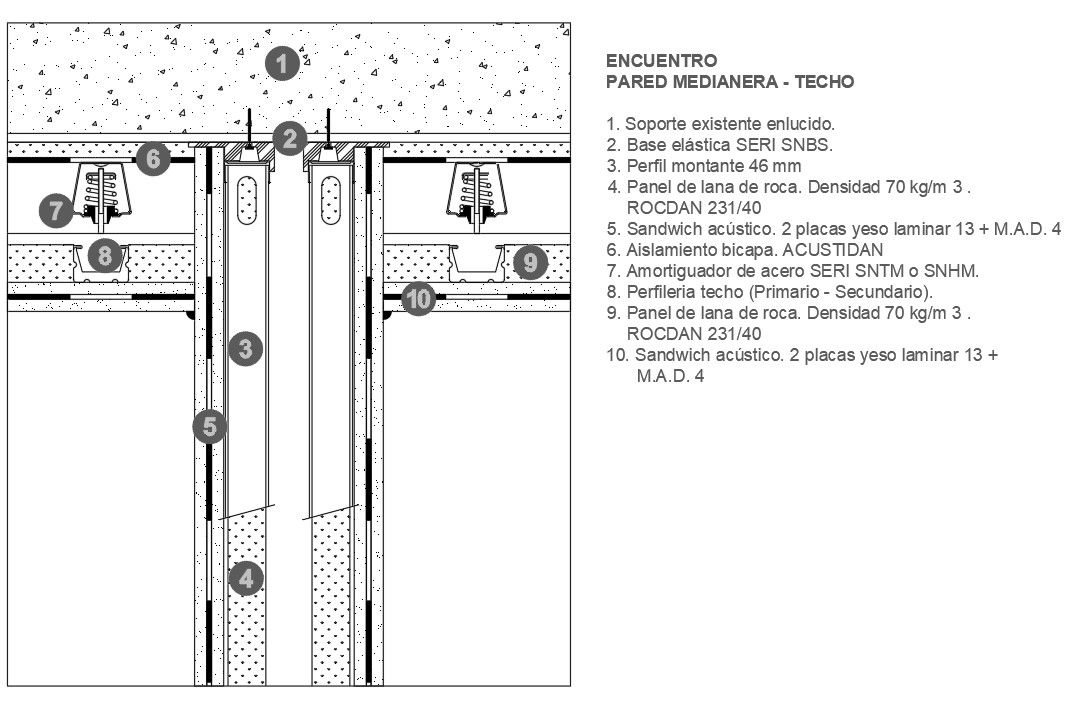 1

2

6

7

8

9

10

3

5

4

ENCUENTRO
PARED MEDIANERA - TECHO

1. Soporte existente enlucido.
2. Base elástica SERI SNBS.
3. Perfil montante 46 mm
4. Panel de lana de roca. Densidad 70 kg/m 3 . ROCDAN 231/40
5. Sandwich acústico. 2 placas yeso laminar 13 + M.A.D. 4
6. Aislamiento bicapa. ACUSTIDAN
7. Amortiguador de acero SERI SNTM o SNHM.
8. Perfileria techo (Primario - Secundario).
9. Panel de lana de roca. Densidad 70 kg/m 3 . ROCDAN 231/40
10. Sandwich acústico. 2 placas yeso laminar 13 + M.A.D. 4